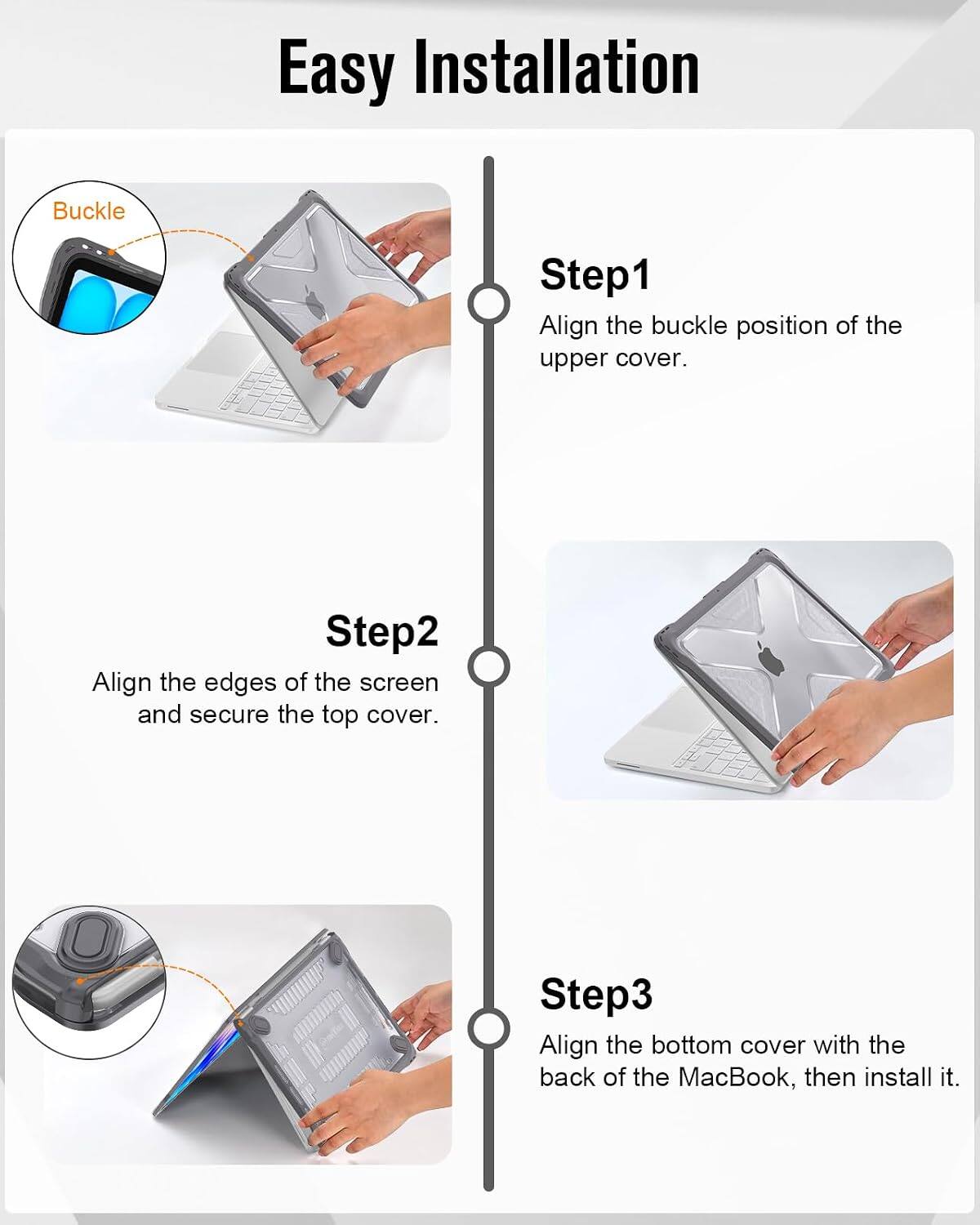 Easy Installation

Buckle

Step1
Align the buckle position of the upper cover.

Step2
Align the edges of the screen and secure the top cover.

Step3
Align the bottom cover with the back of the MacBook, then install it.