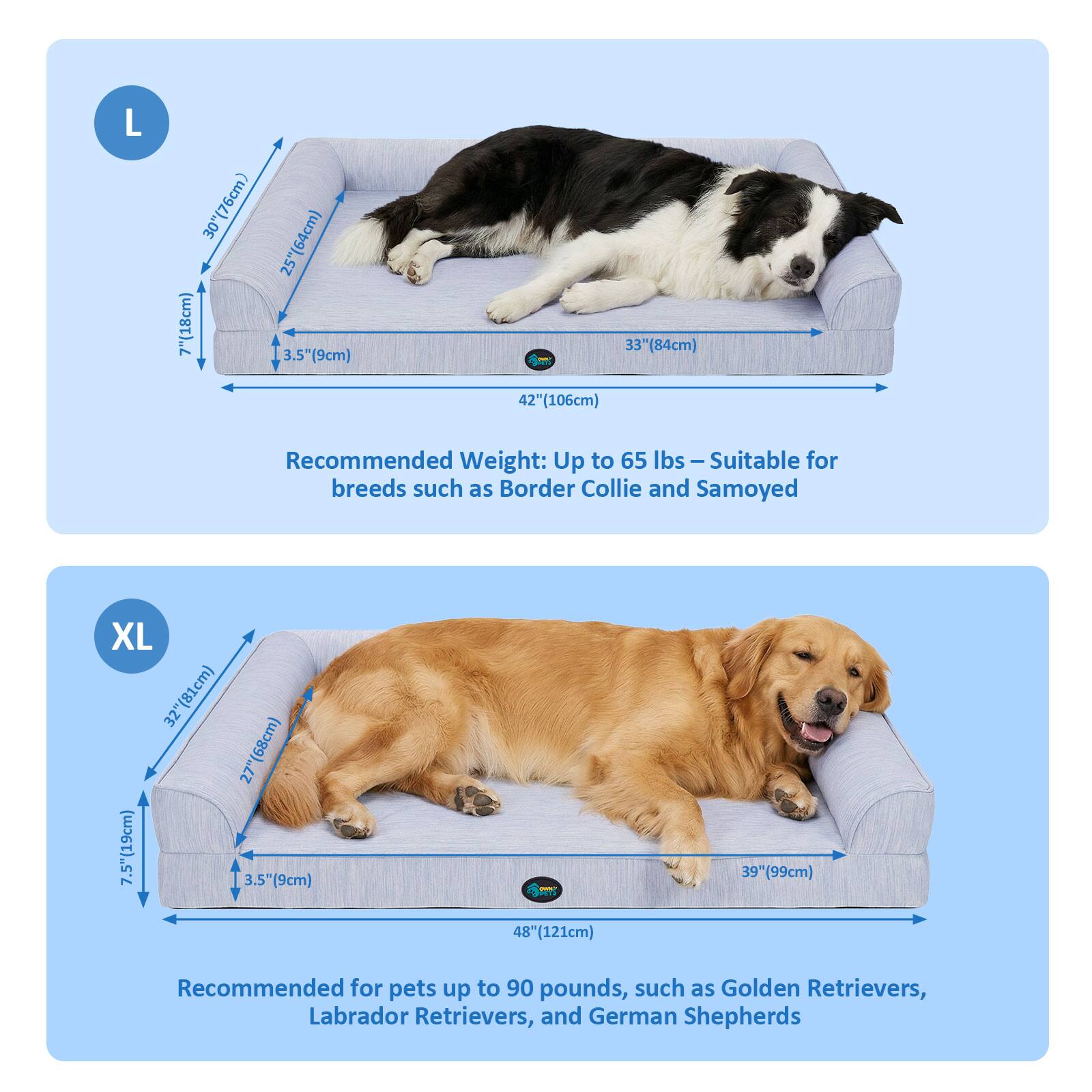 L

30"(76cm)

25"(64cm)

7"(18cm)

3.5"(9cm)

OWN PETS

33"(84cm)

42"(106cm)

Recommended Weight: Up to 65 lbs – Suitable for breeds such as Border Collie and Samoyed

XL

32"(81cm)

27"(68cm)

7.5"(19cm)

3.5"(9cm)

OWN PETS

39"(99cm)

48"(121cm)

Recommended for pets up to 90 pounds, such as Golden Retrievers, Labrador Retrievers, and German Shepherds