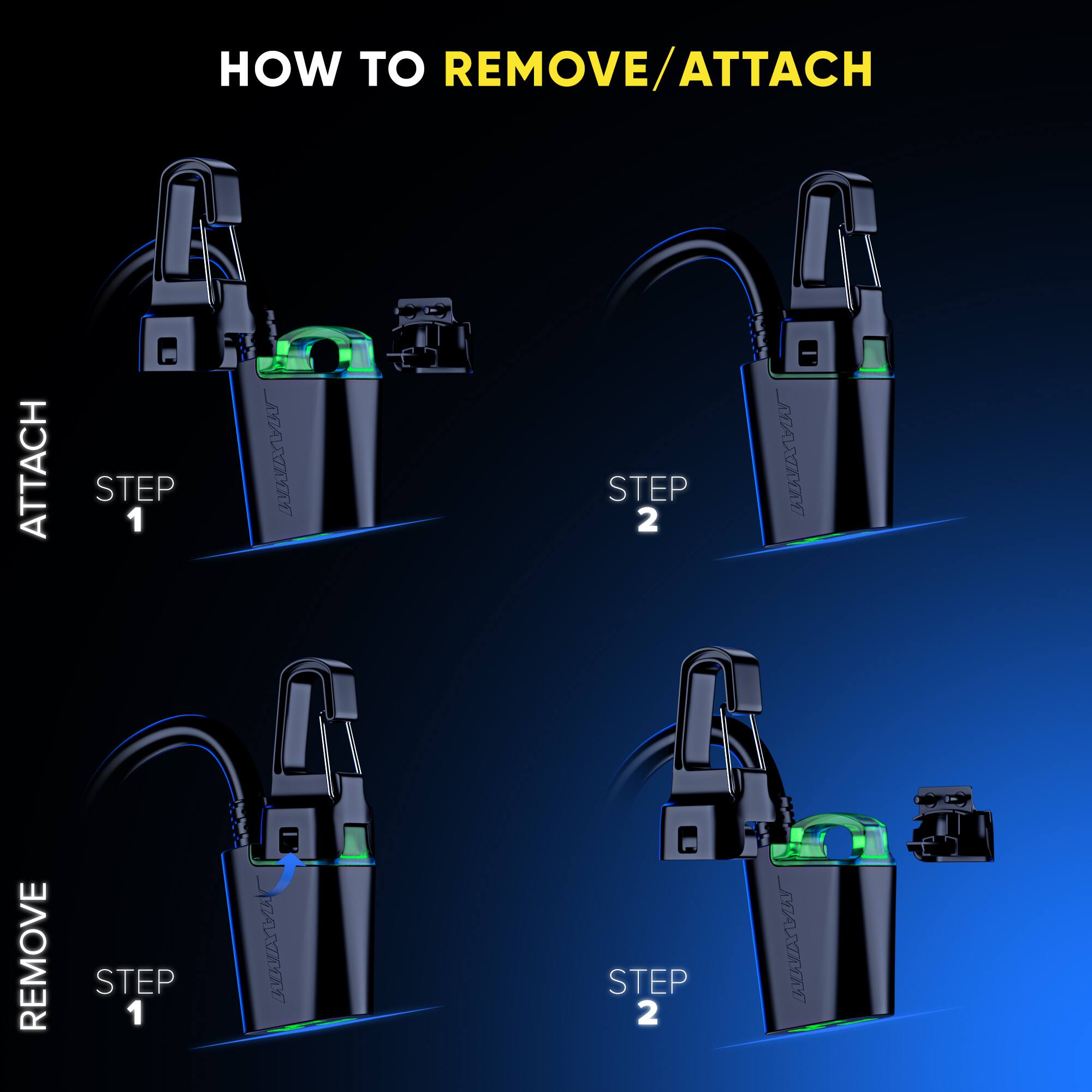 HOW TO REMOVE/ATTACH

ATTACH

STEP 1

MAXIMM

STEP 2

MAXIMM

REMOVE

STEP 1

MAXIMM

STEP 2

MAXIMM