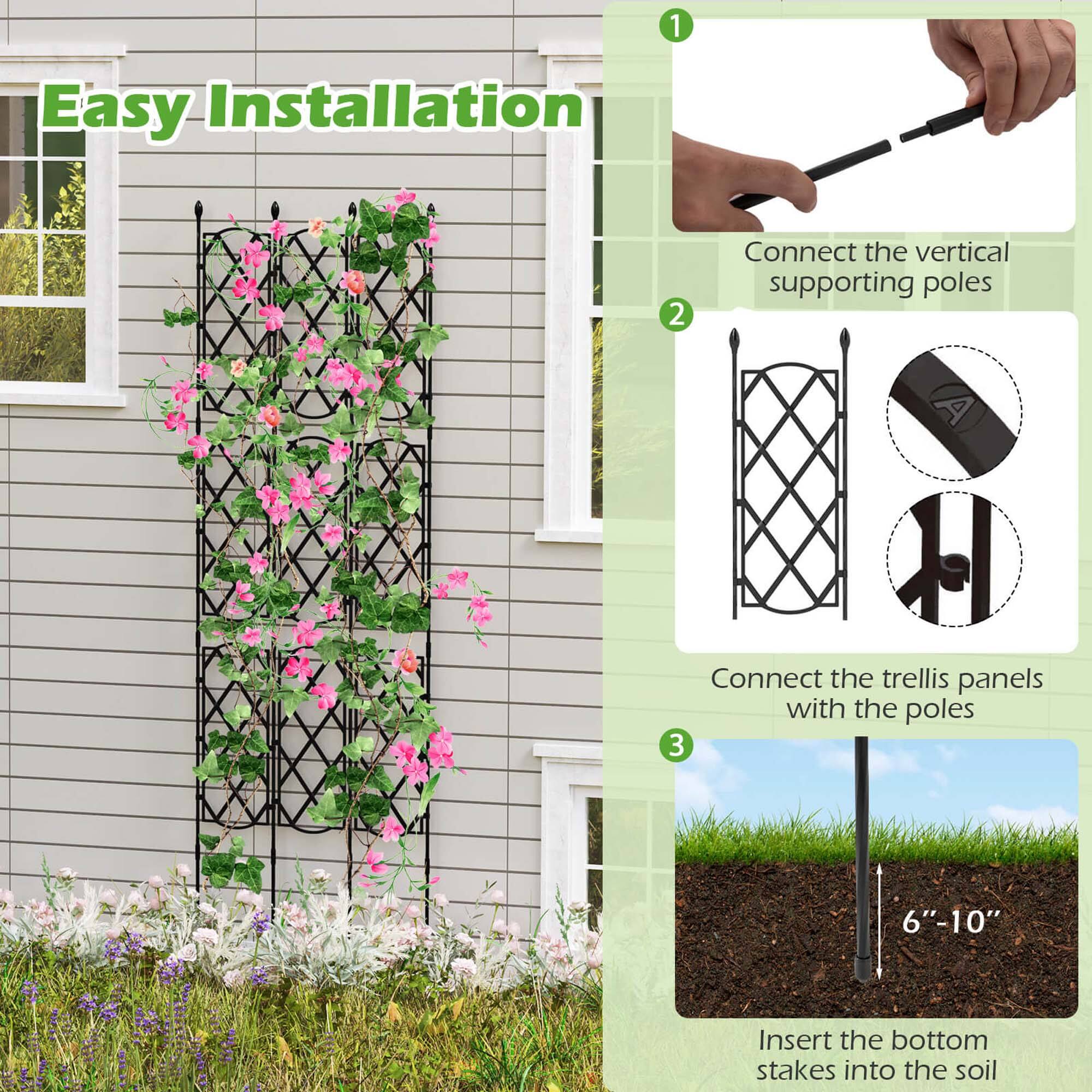 Easy Installation

1

Connect the vertical supporting poles

2

A

Connect the trellis panels with the poles

3

6"-10"

Insert the bottom stakes into the soil