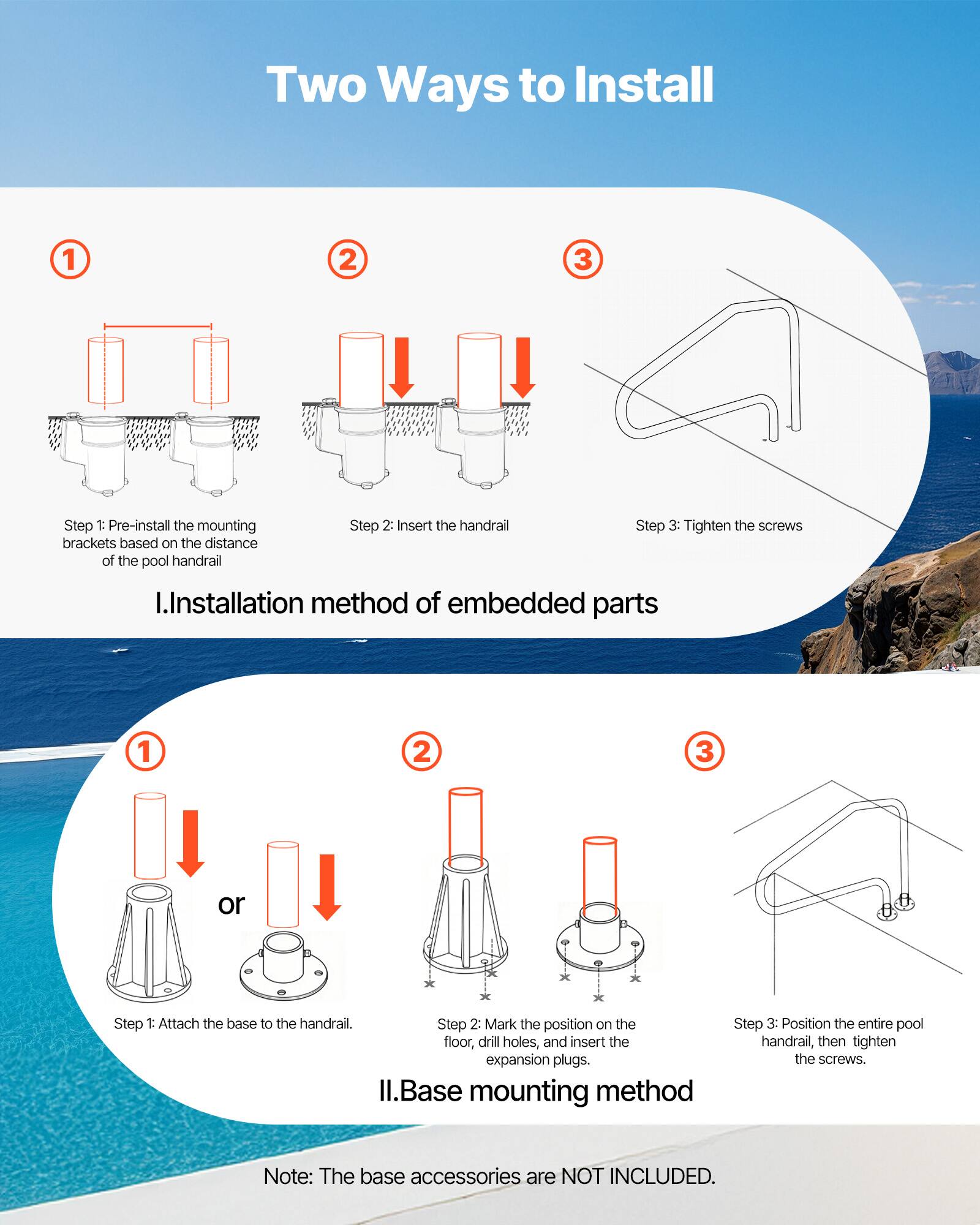 Two Ways to Install

①

②

③

Step 1: Pre-install the mounting brackets based on the distance of the pool handrail

Step 2: Insert the handrail

Step 3: Tighten the screws

I.Installation method of embedded parts

①

②

③

or

Step 1: Attach the base to the handrail.

Step 2: Mark the position on the floor, drill holes, and insert the expansion plugs.

Step 3: Position the entire pool handrail, then tighten the screws.

II.Base mounting method

Note: The base accessories are NOT INCLUDED.