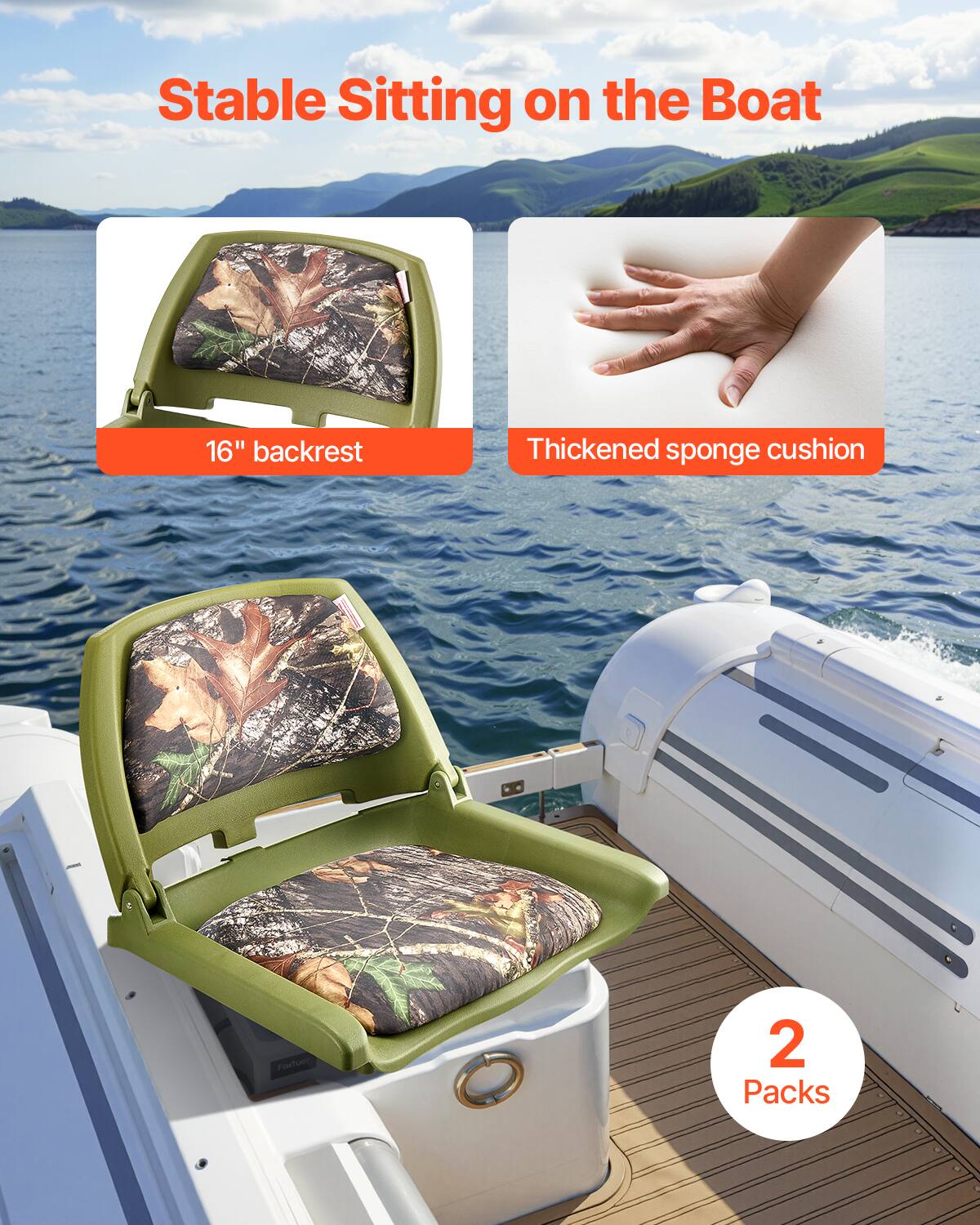 Stable Sitting on the Boat

16" backrest

Thickened sponge cushion

2
Packs