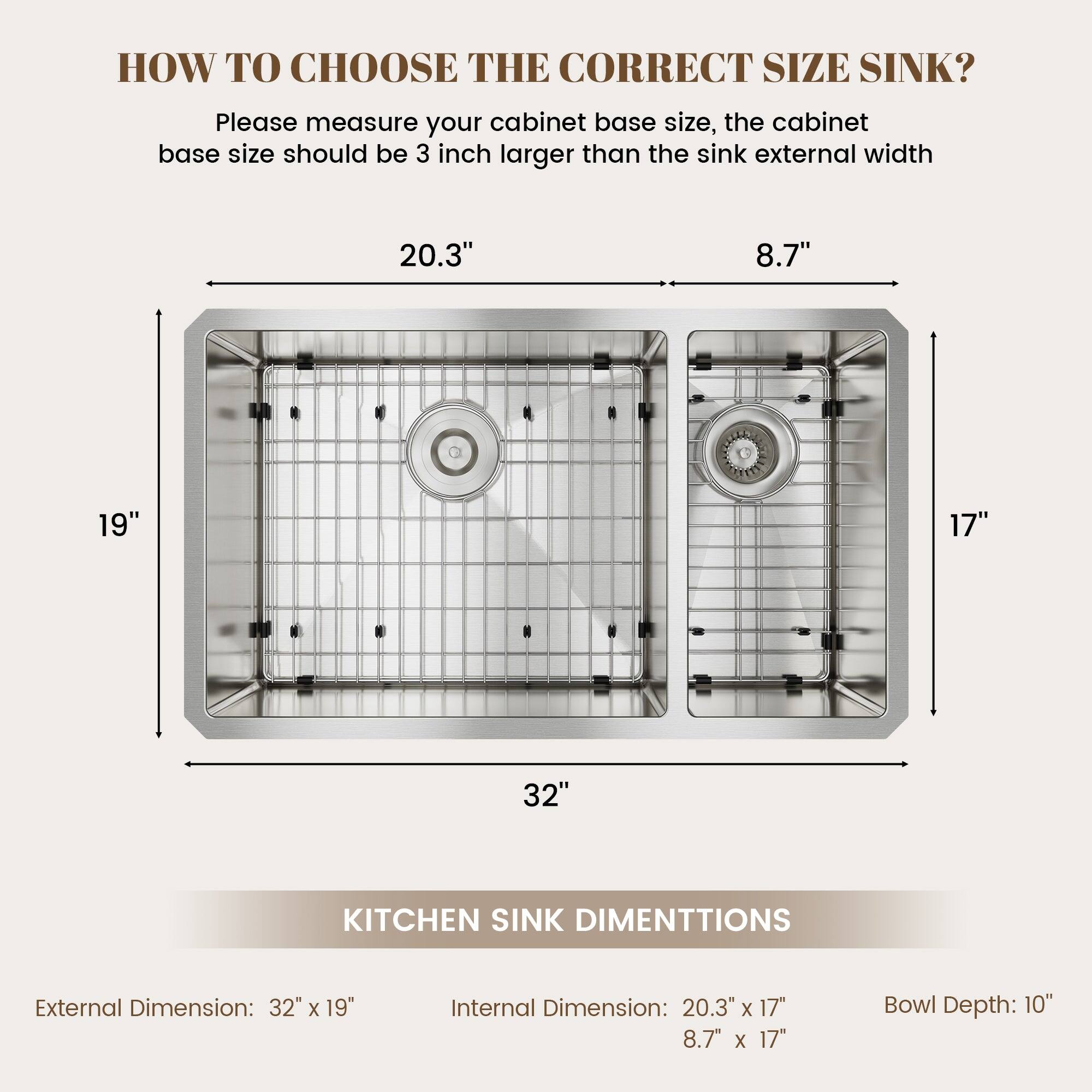 HOW TO CHOOSE THE CORRECT SIZE SINK?

Please measure your cabinet base size, the cabinet base size should be 3 inch larger than the sink external width

20.3"

8.7"

19"

17"

32"

KITCHEN SINK DIMENTTIONS

External Dimension: 32" x 19"

Internal Dimension: 20.3" x 17"
8.7" x 17"

Bowl Depth: 10"