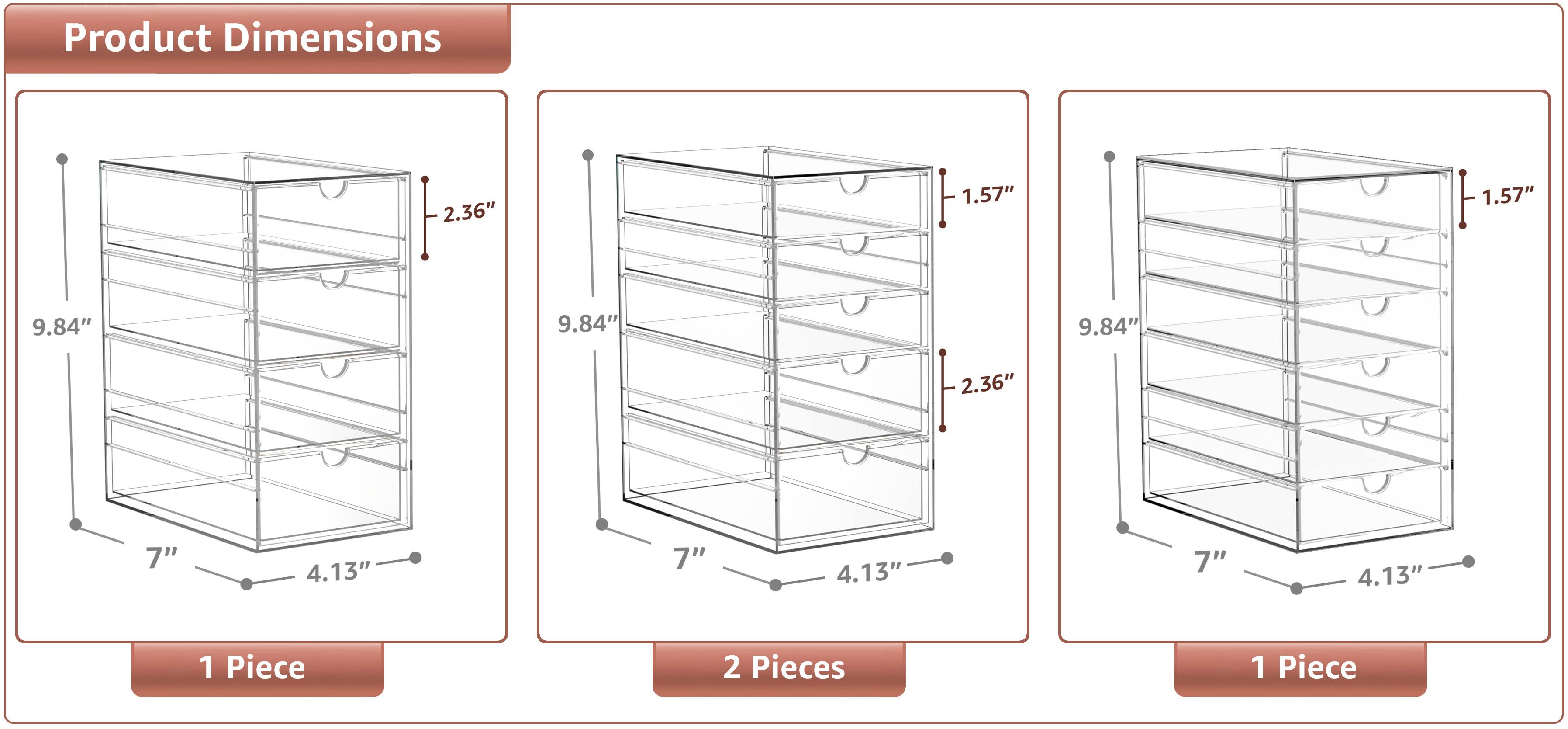 Product Dimensions

2.36″
9.84″
7″
4.13″
1 Piece

1.57″
9.84″
2.36″
7″
4.13″
2 Pieces

1.57″
9.84″
7″
4.13″
1 Piece