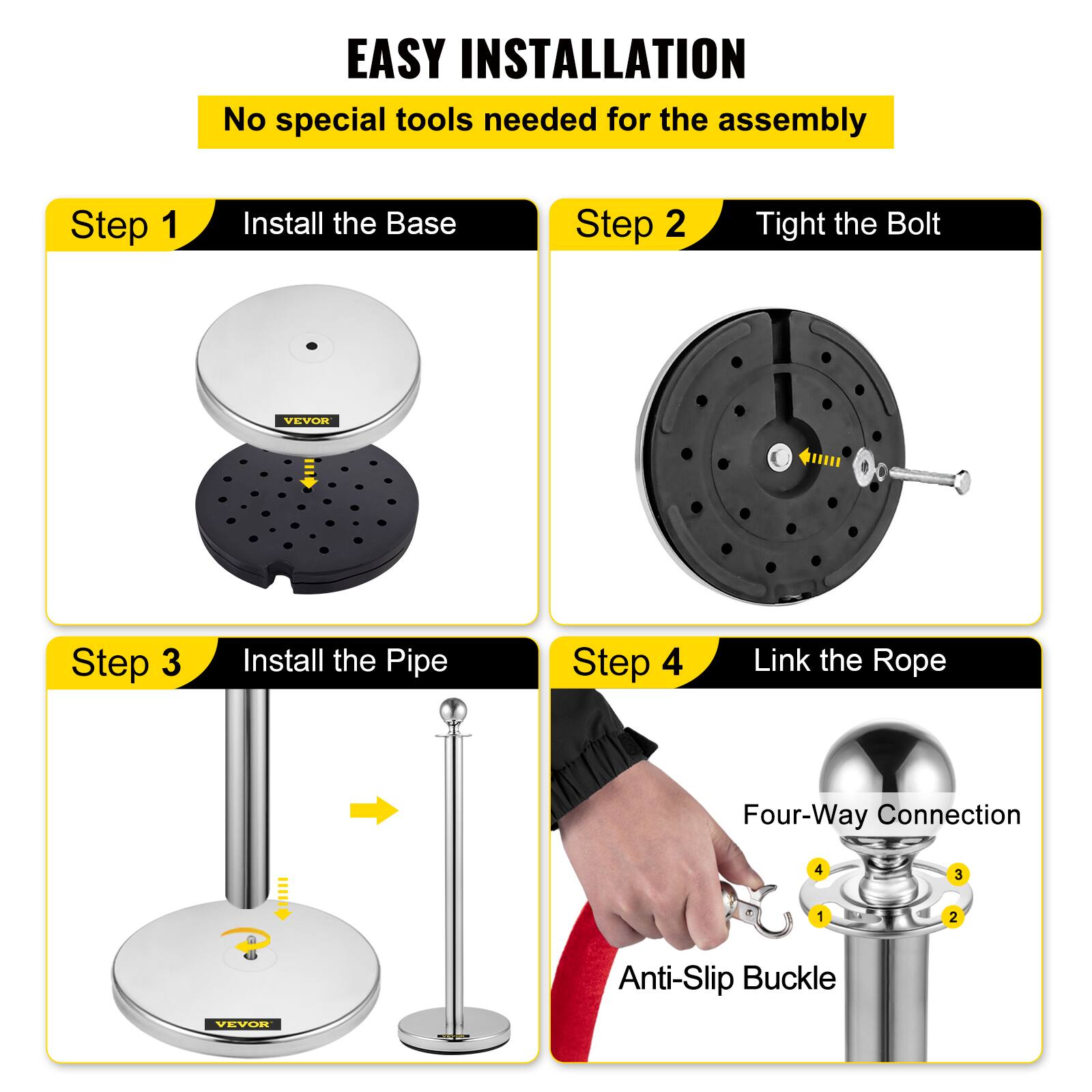 EASY INSTALLATION

No special tools needed for the assembly

Step 1 Install the Base

VEVOR

Step 2 Tight the Bolt

Step 3 Install the Pipe

VEVOR

VEVOR

Step 4 Link the Rope

Four-Way Connection

4

3

1

2

Anti-Slip Buckle