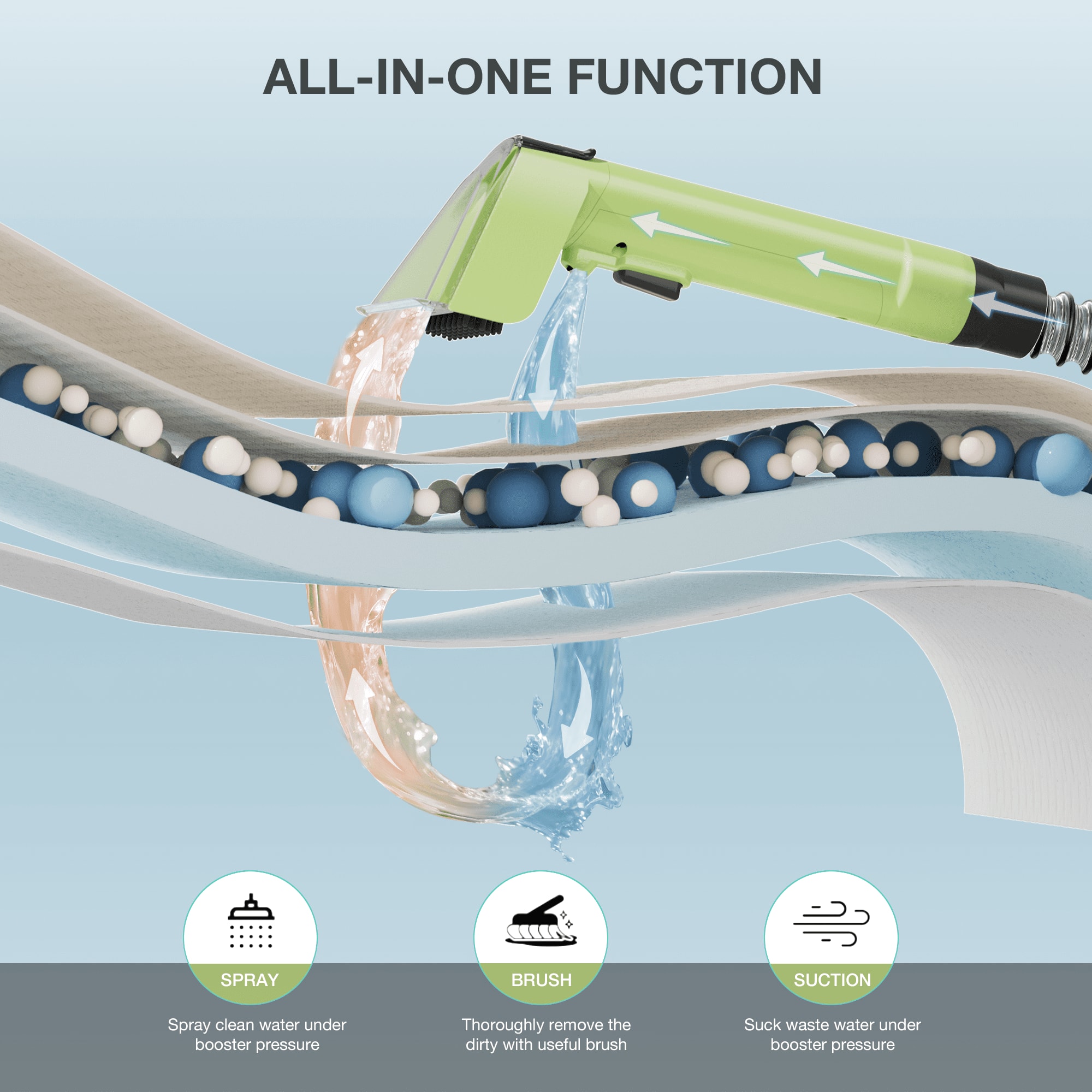 ALL-IN-ONE FUNCTION

SPRAY

Spray clean water under booster pressure

BRUSH

Thoroughly remove the dirty with useful brush

SUCTION

Suck waste water under booster pressure