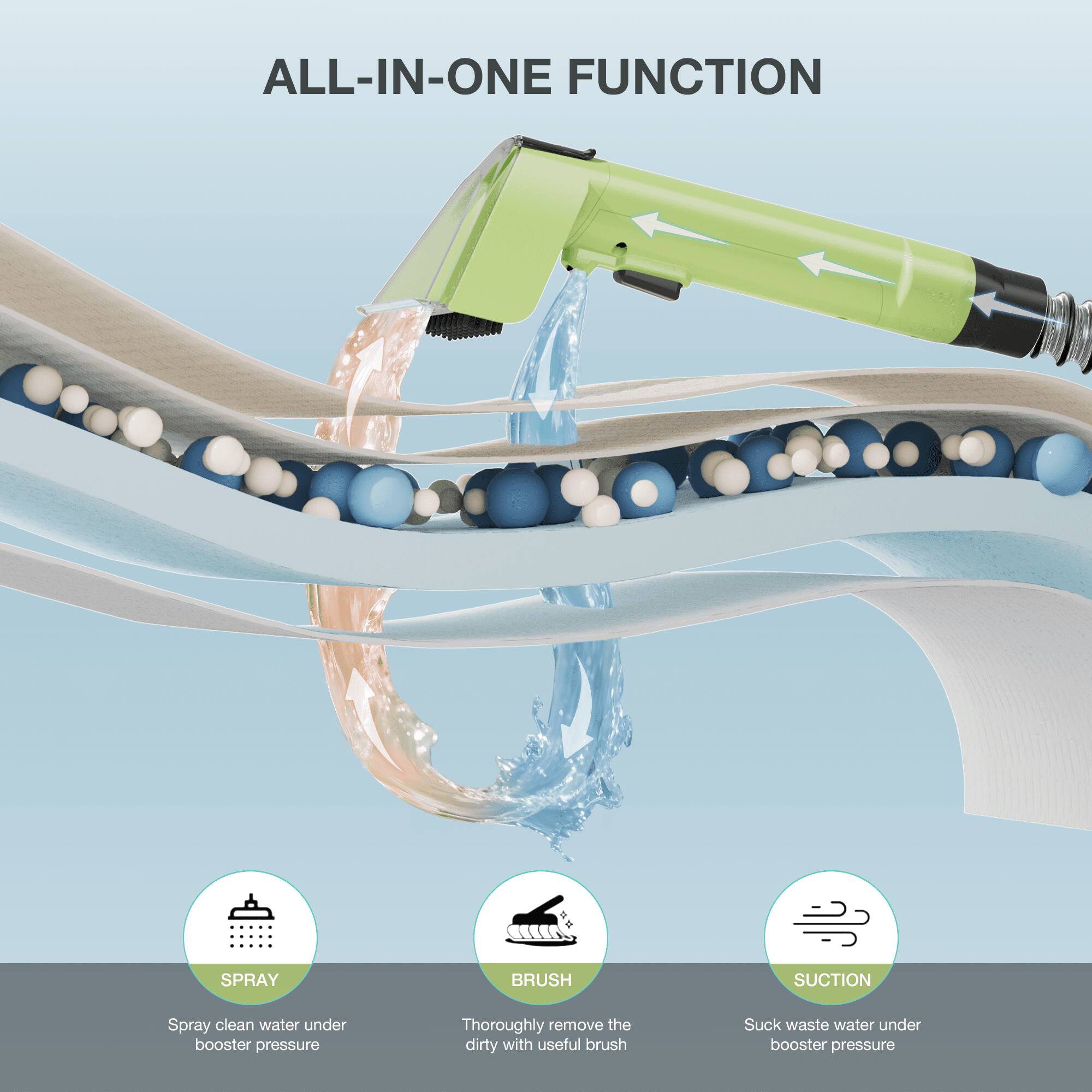 ALL-IN-ONE FUNCTION

SPRAY

Spray clean water under booster pressure

BRUSH

Thoroughly remove the dirty with useful brush

SUCTION

Suck waste water under booster pressure