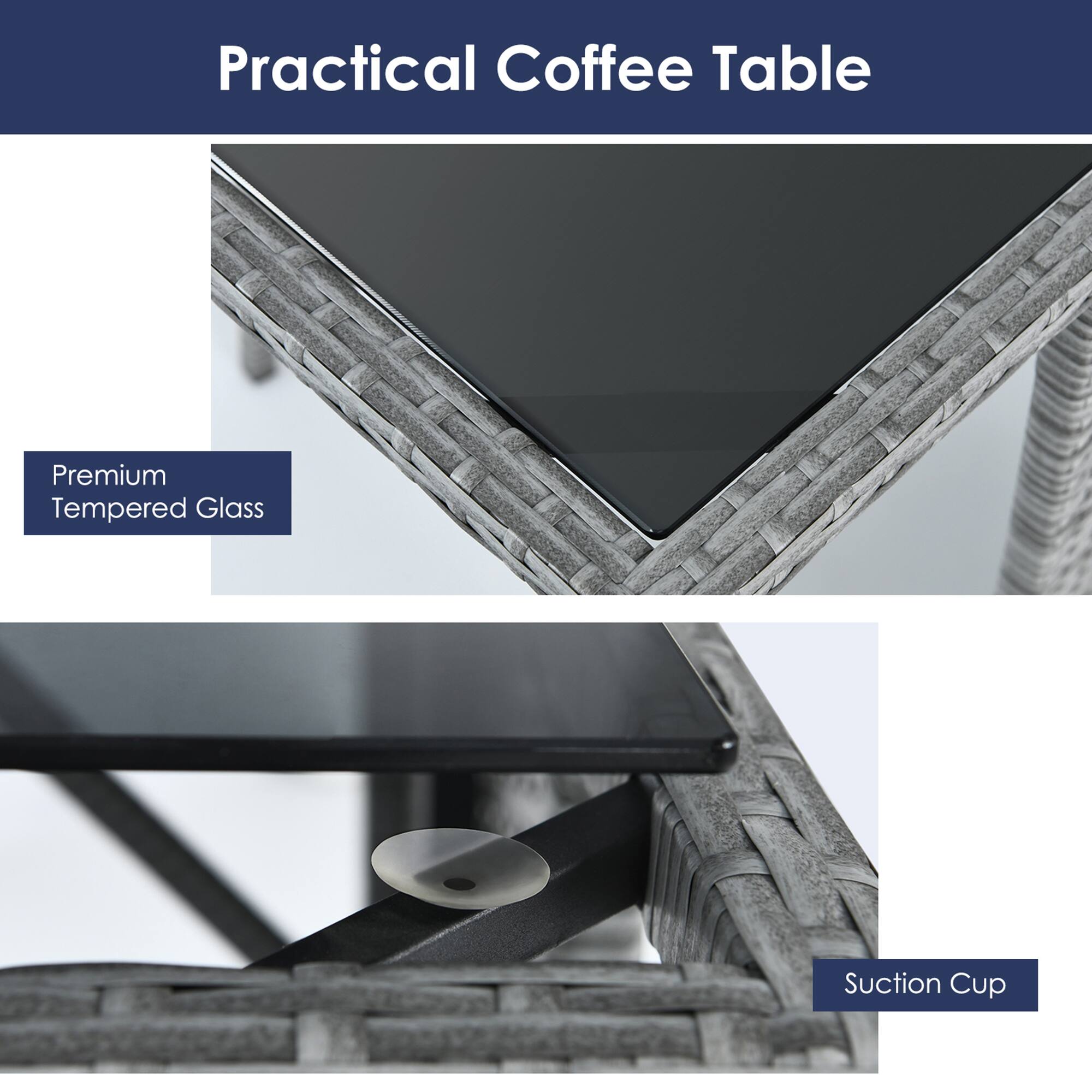 Practical Coffee Table

Premium
Tempered Glass

Suction Cup