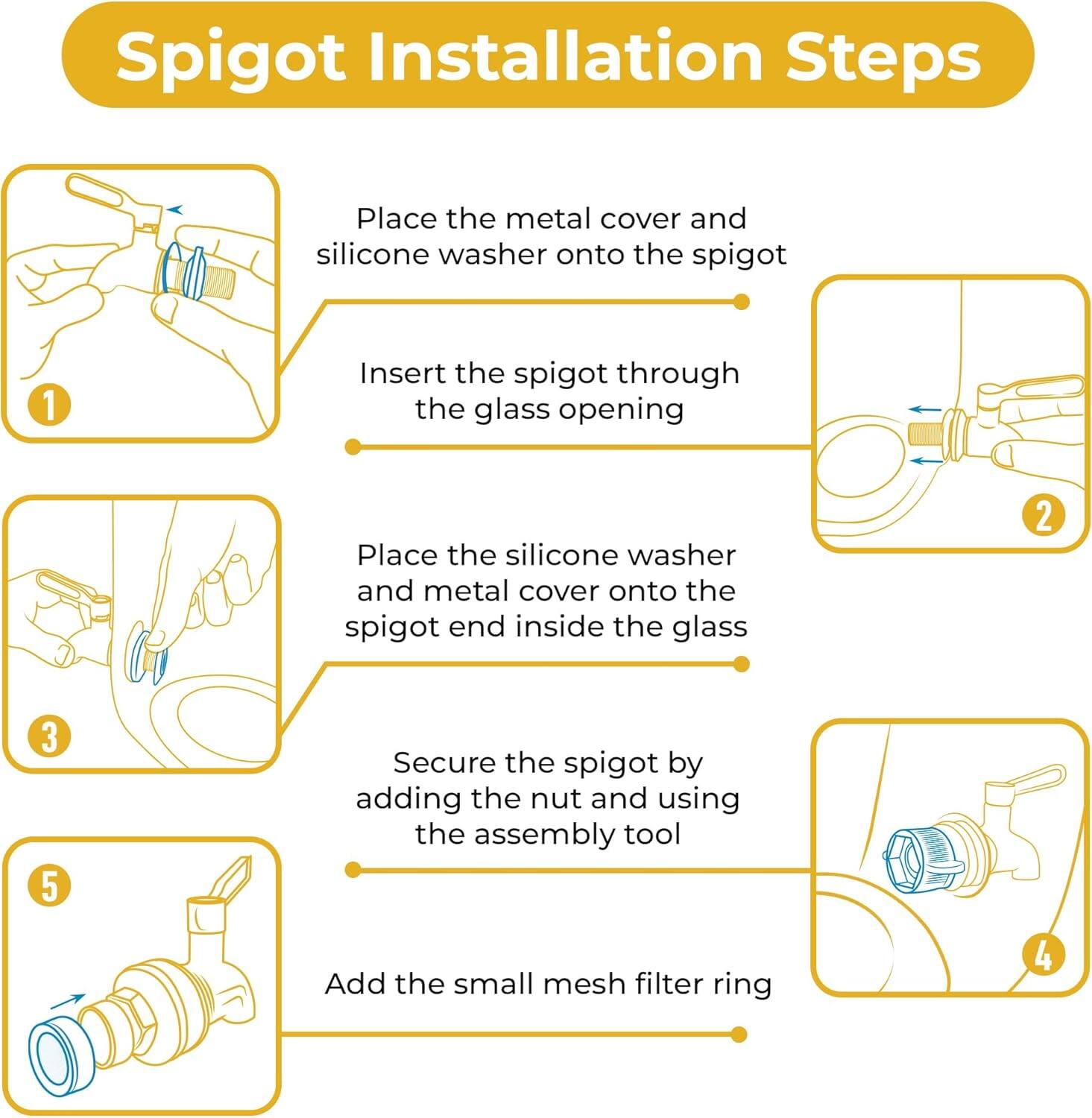 Spigot Installation Steps

1

Place the metal cover and silicone washer onto the spigot

Insert the spigot through the glass opening

2

3

Place the silicone washer and metal cover onto the spigot end inside the glass

Secure the spigot by adding the nut and using the assembly tool

4

5

Add the small mesh filter ring