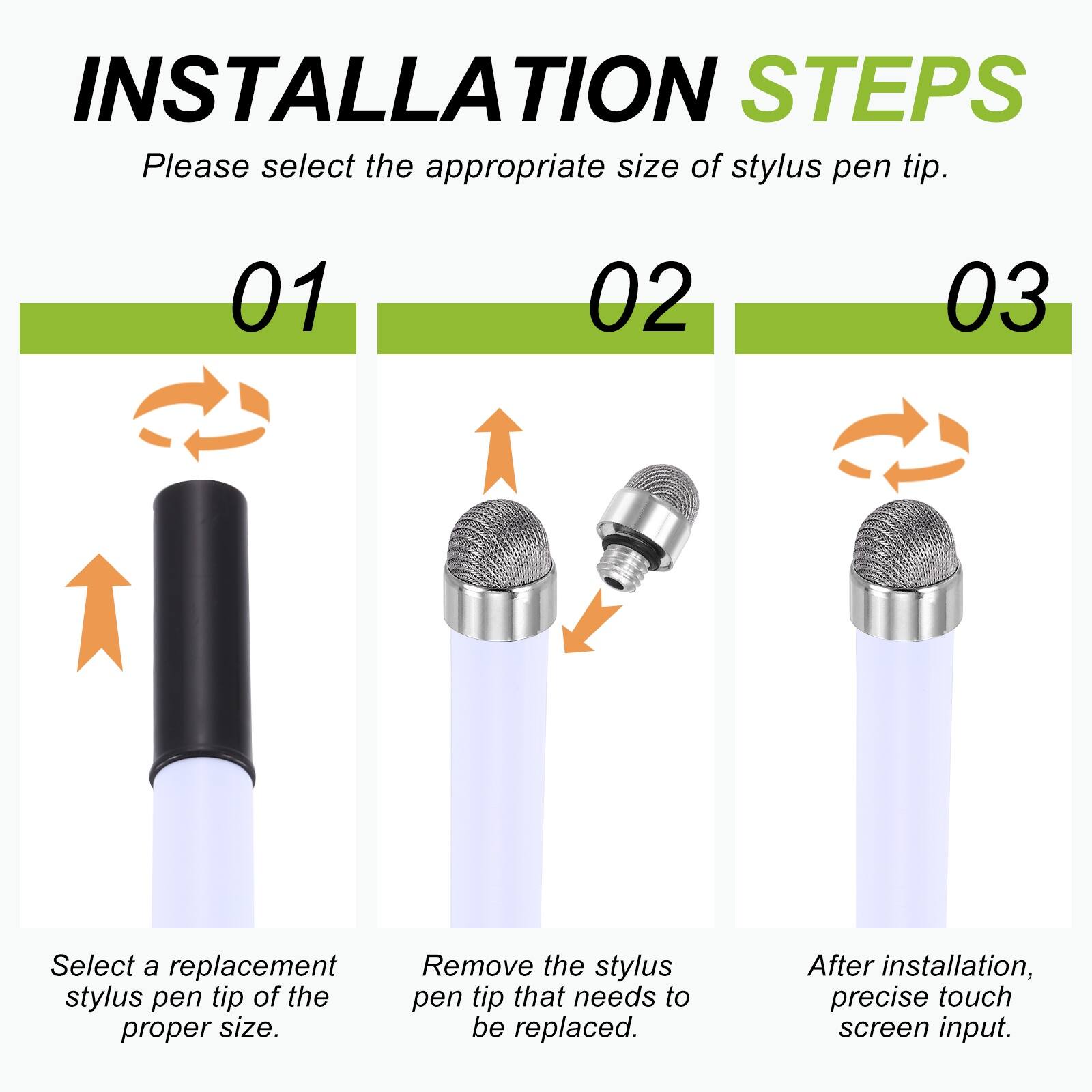 INSTALLATION STEPS

Please select the appropriate size of stylus pen tip.

01

Select a replacement stylus pen tip of the proper size.

02

Remove the stylus pen tip that needs to be replaced.

03

After installation, precise touch screen input.