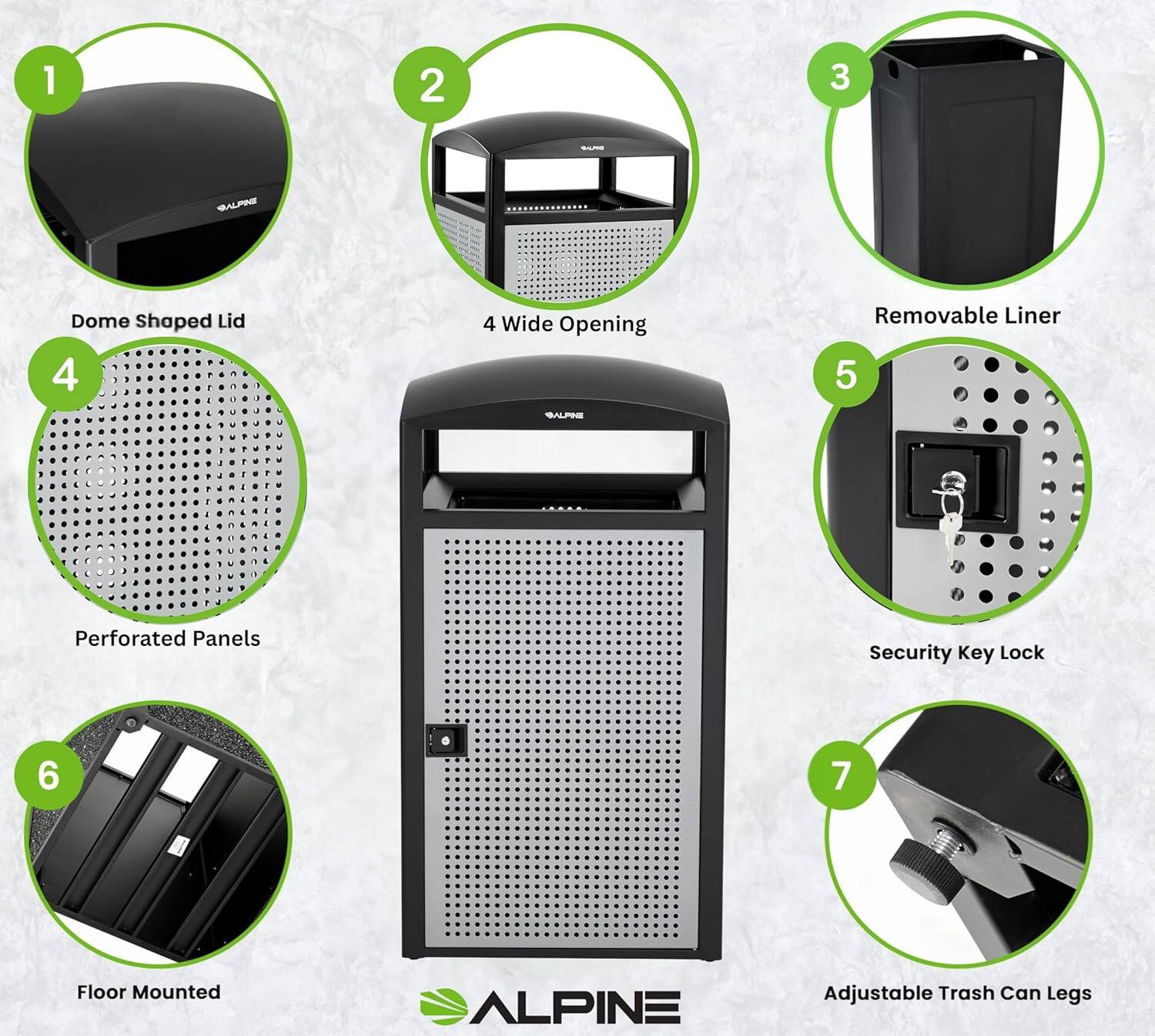 1

ALPINE

Dome Shaped Lid

2

ALPINE

4 Wide Opening

3

Removable Liner

4

Perforated Panels

ALPINE

5

Security Key Lock

6

Floor Mounted

ALPINE

7

Adjustable Trash Can Legs