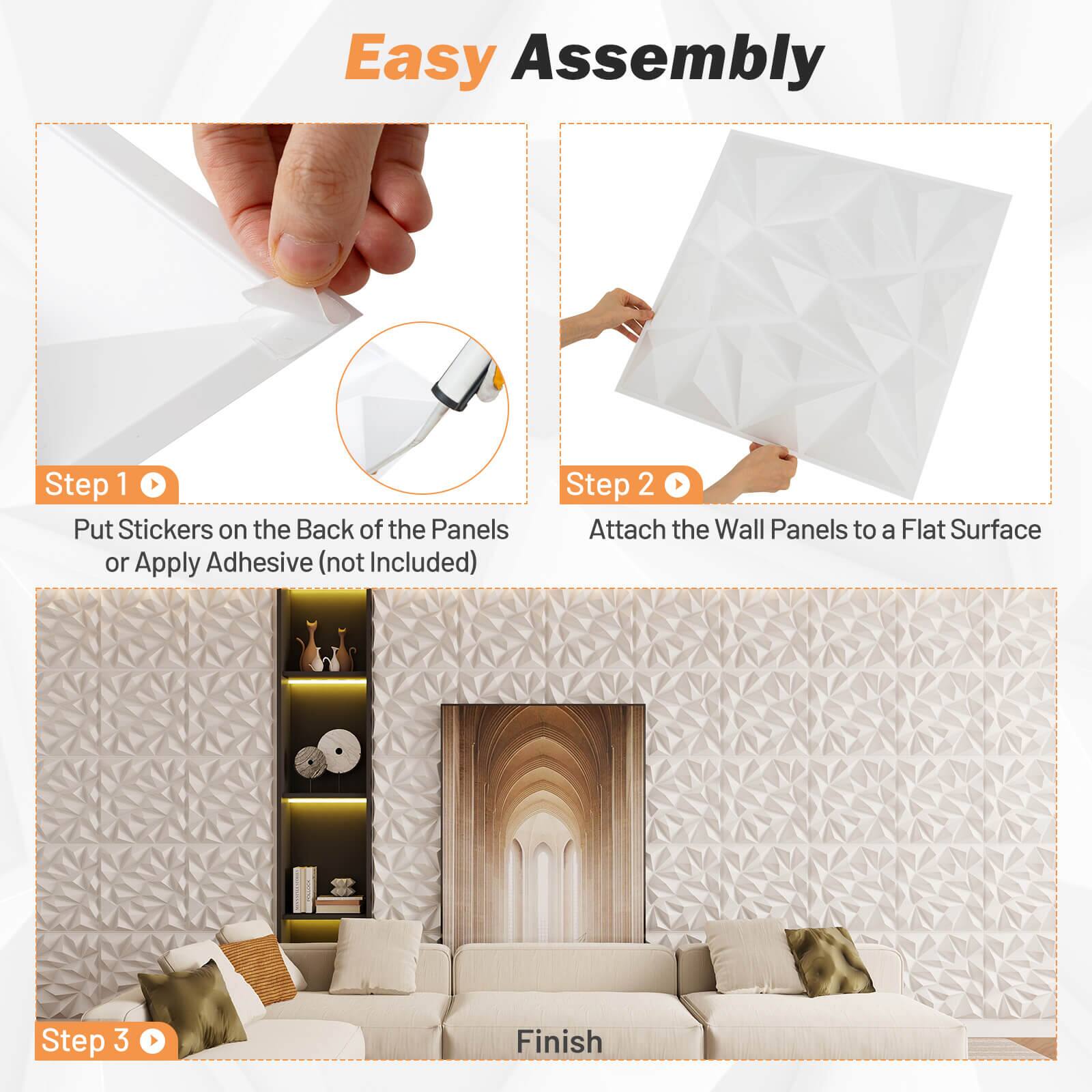 Easy Assembly

Step 1

Put Stickers on the Back of the Panels or Apply Adhesive (not Included)

Step 2

Attach the Wall Panels to a Flat Surface

Step 3

Finish