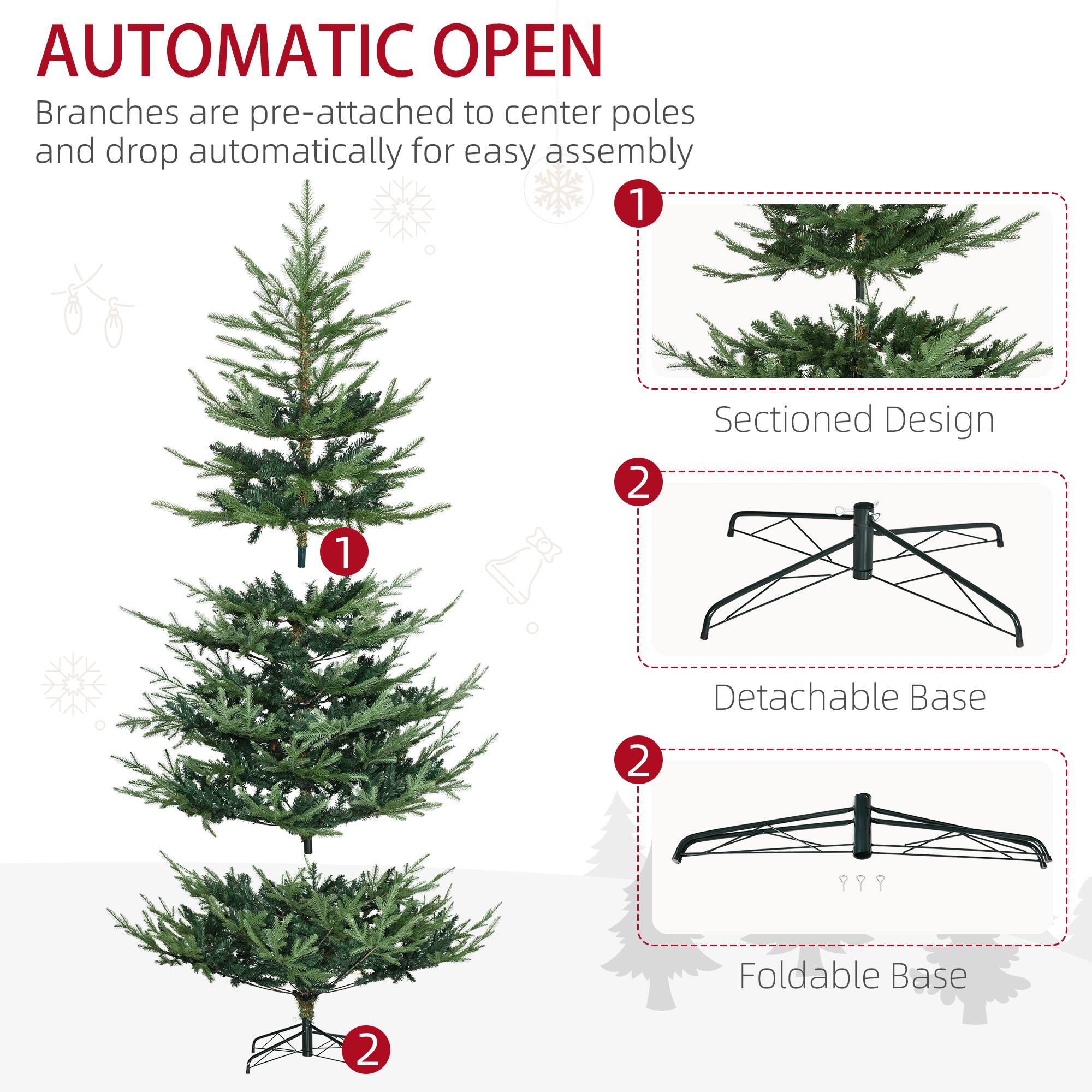 AUTOMATIC OPEN

Branches are pre-attached to center poles and drop automatically for easy assembly

1

2

1

Sectioned Design

2

Detachable Base

2

Foldable Base