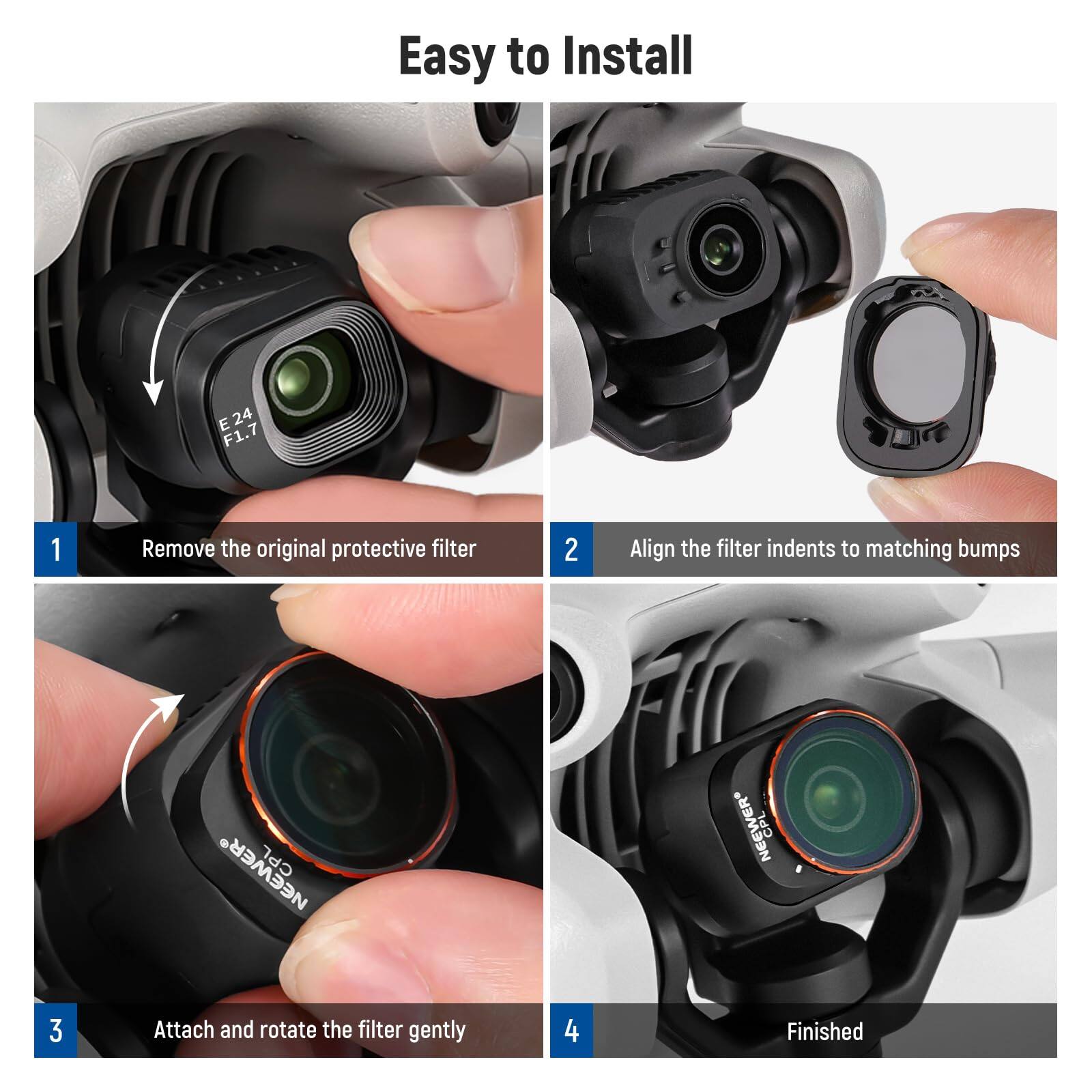 Easy to Install

E 24
F1.7

1 Remove the original protective filter

2 Align the filter indents to matching bumps

NEEWER®
CPL

3 Attach and rotate the filter gently

NEEWER®
CPL

4 Finished