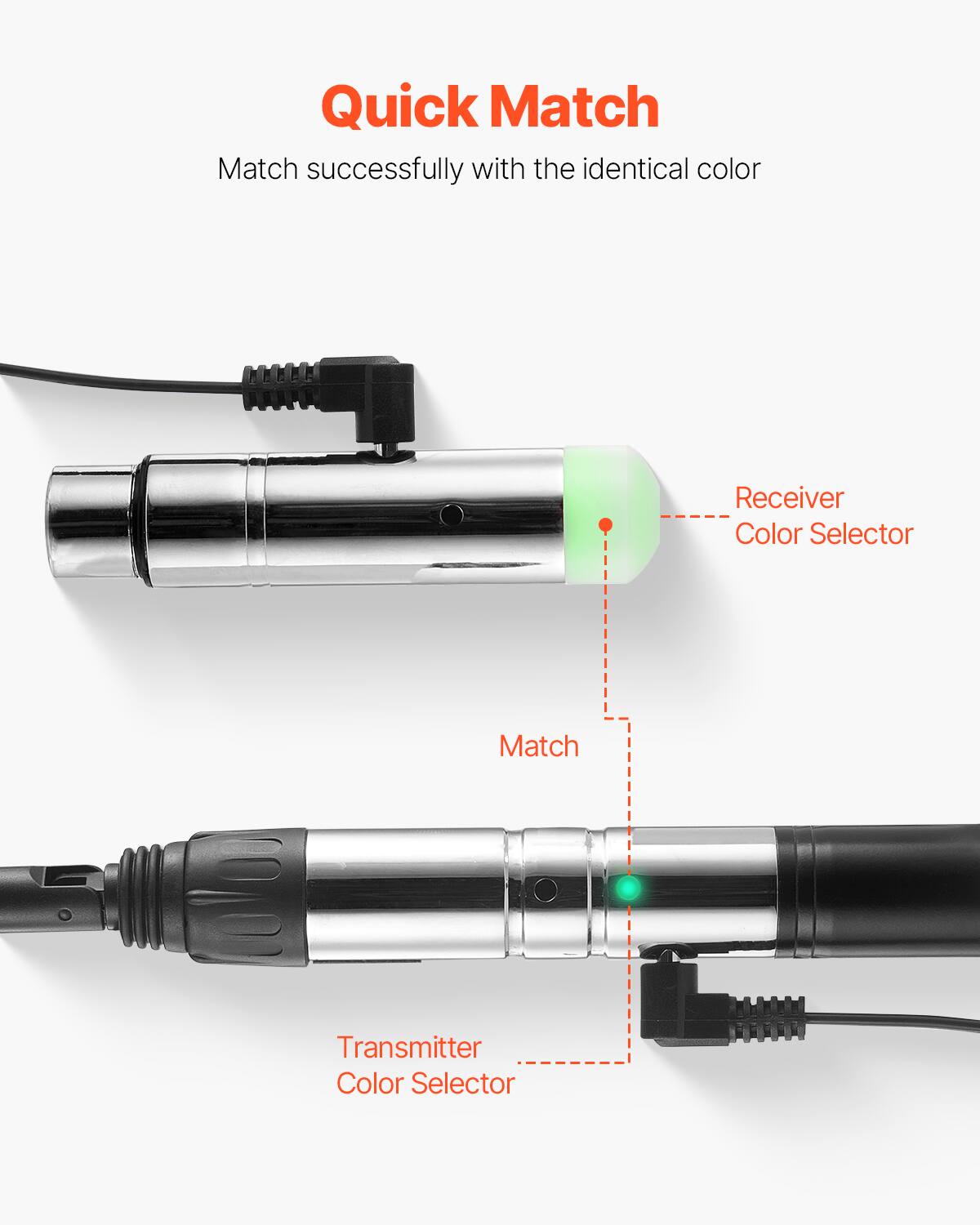 Quick Match

Match successfully with the identical color

Receiver
Color Selector

Match

Transmitter
Color Selector