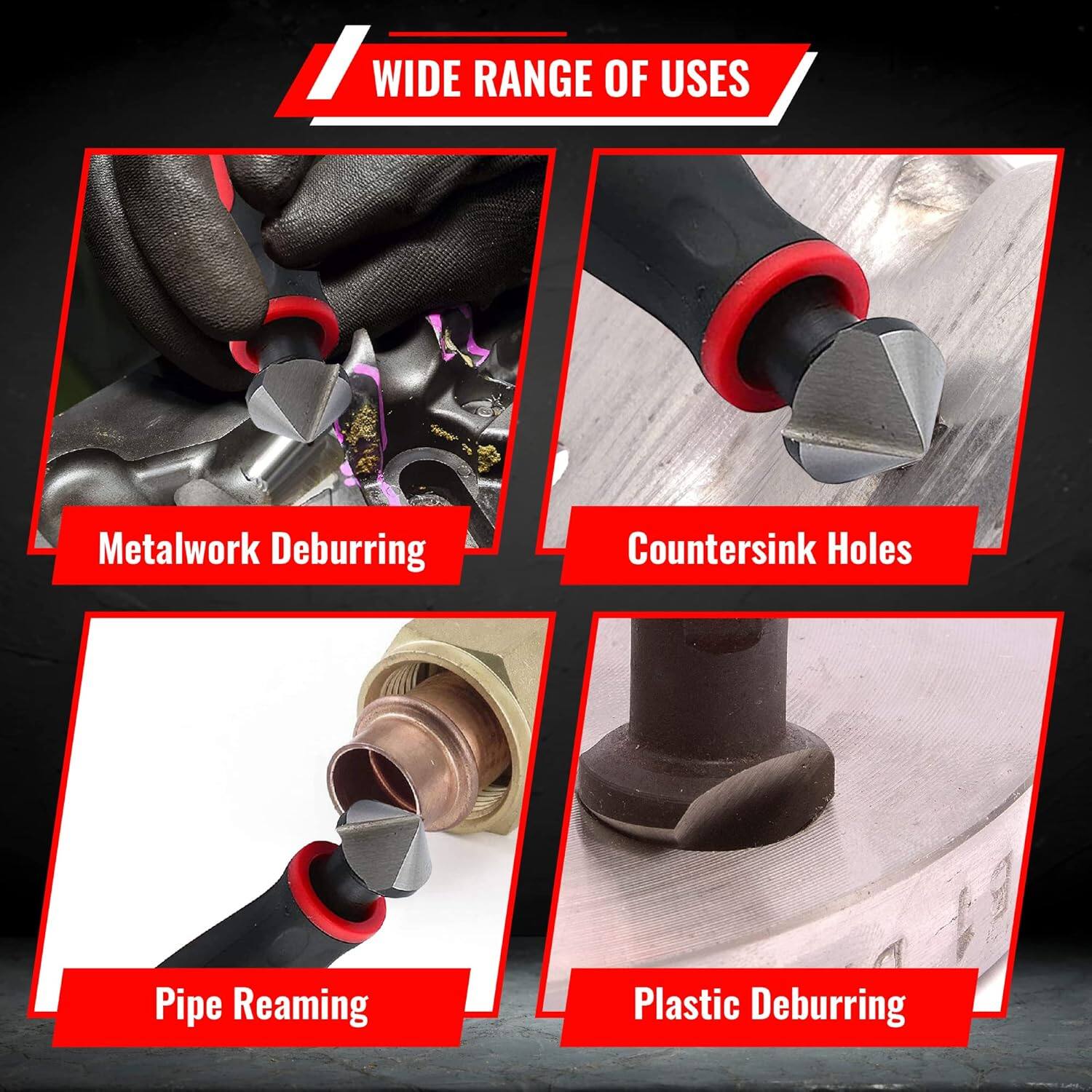 WIDE RANGE OF USES

Metalwork Deburring

Countersink Holes

Pipe Reaming

Plastic Deburring