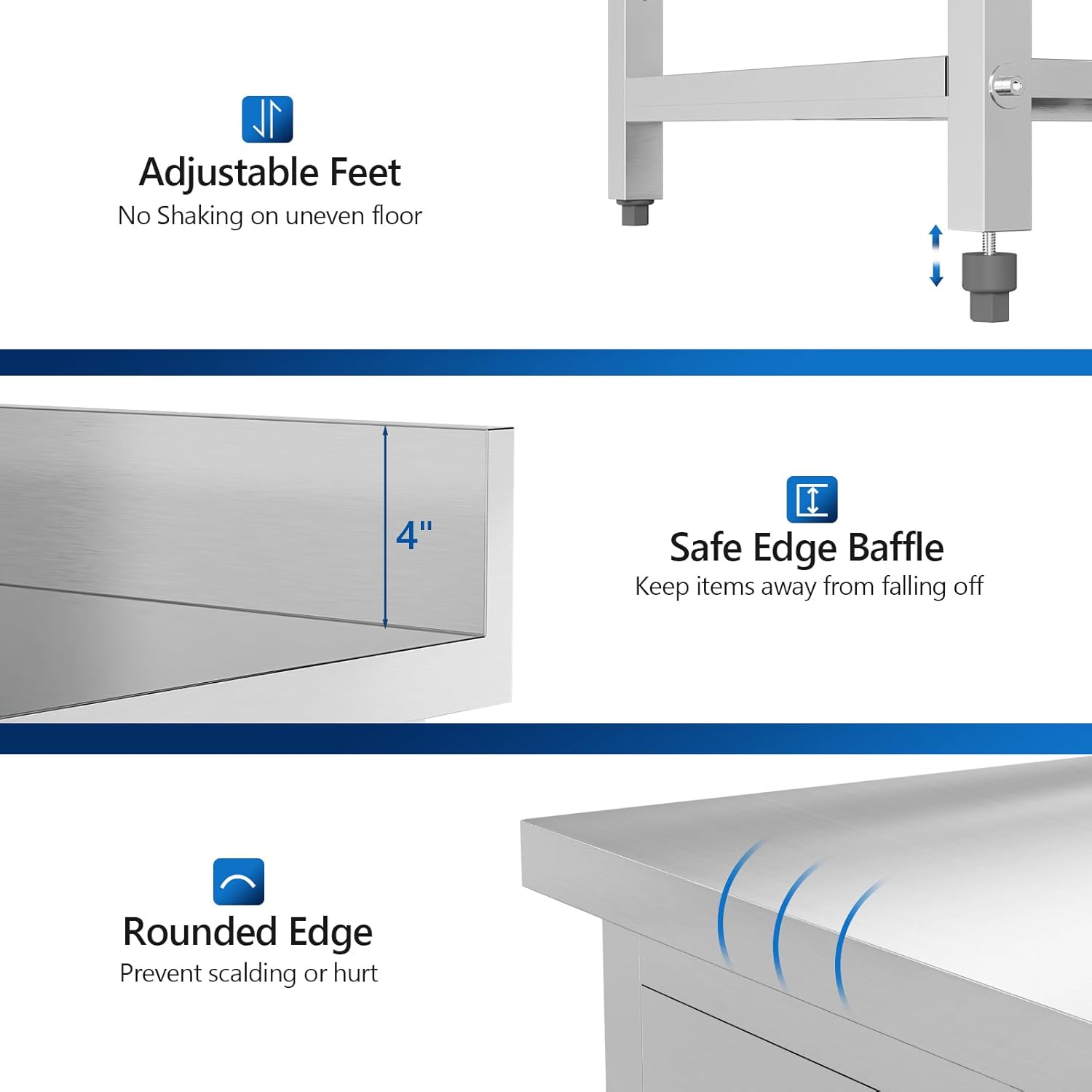 Adjustable Feet
No Shaking on uneven floor

4"

Safe Edge Baffle
Keep items away from falling off

Rounded Edge
Prevent scalding or hurt