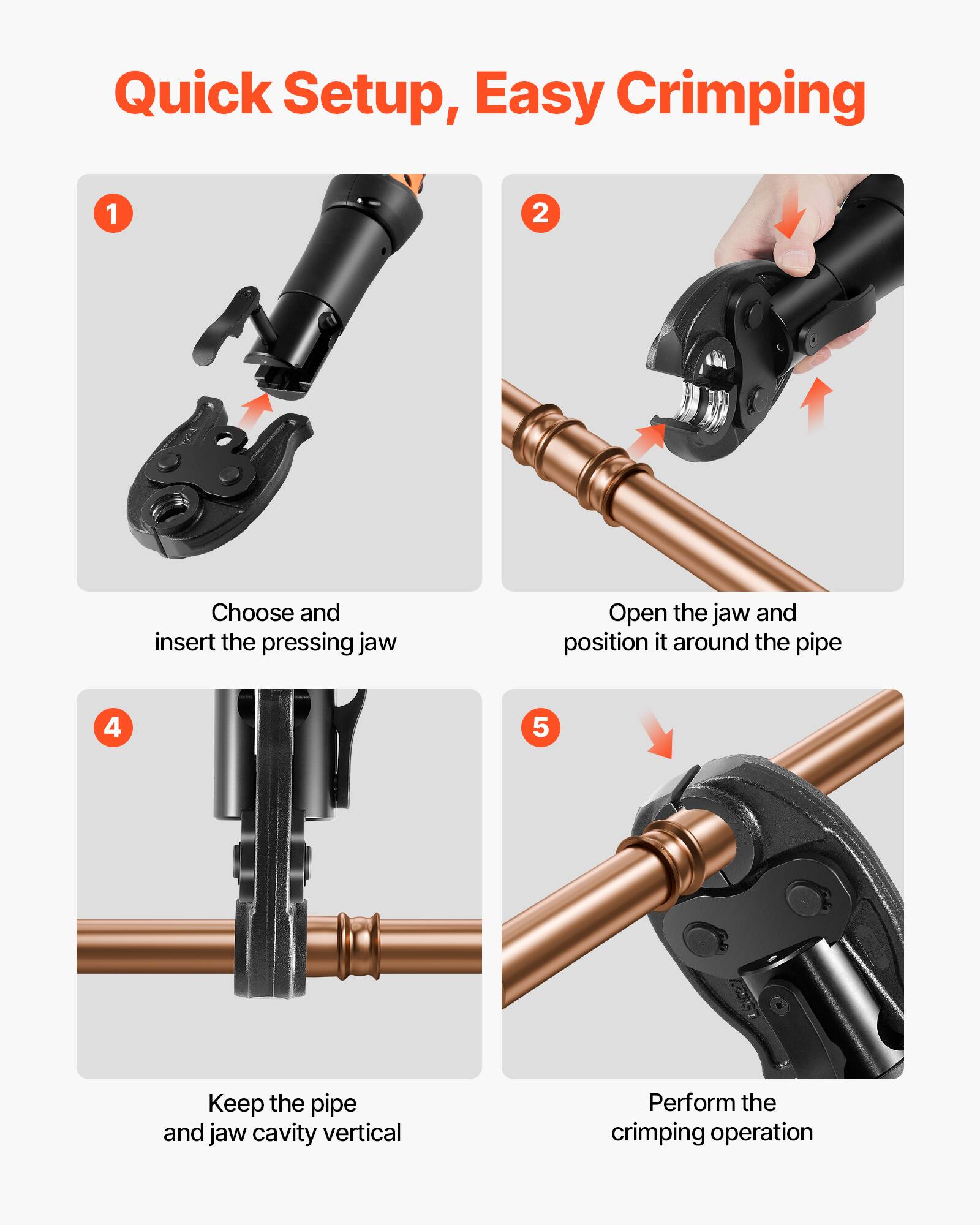 Quick Setup, Easy Crimping

1

Choose and insert the pressing jaw

2

Open the jaw and position it around the pipe

4

Keep the pipe and jaw cavity vertical

5

Perform the crimping operation