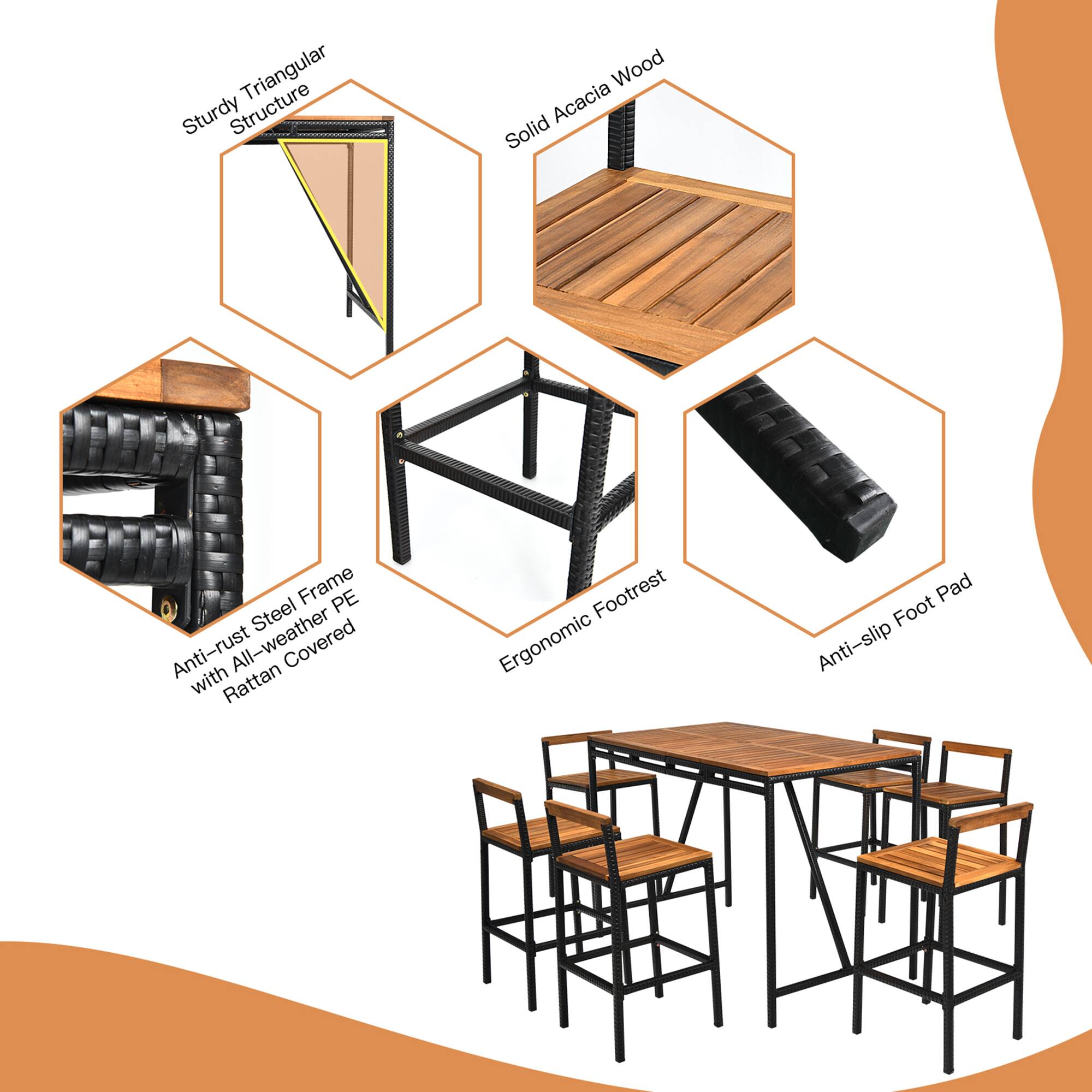 Sturdy Triangular Structure

Solid Acacia Wood

Anti-rust Steel Frame with All-weather PE Rattan Covered

Ergonomic Footrest

Anti-slip Foot Pad