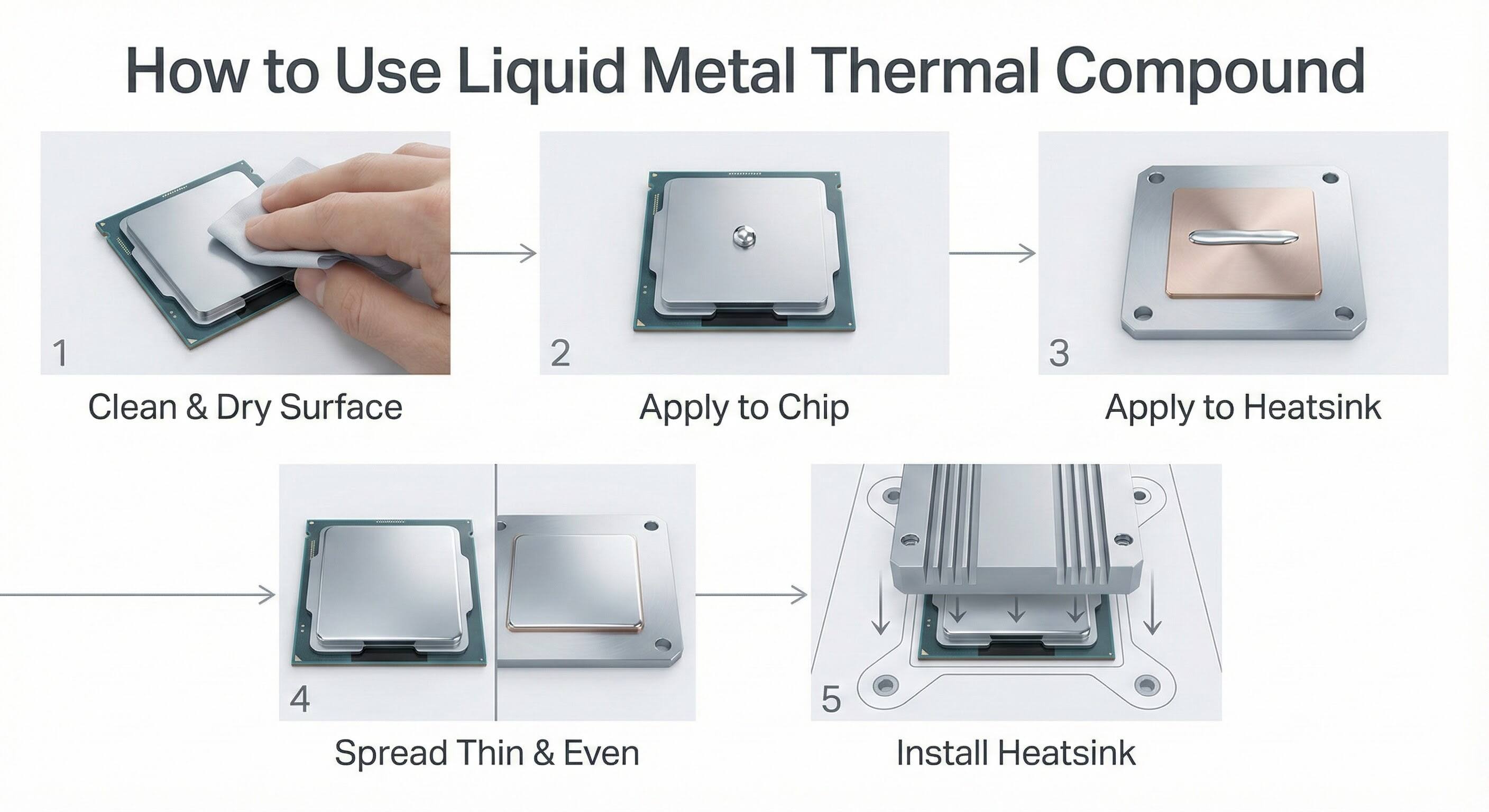 How to Use Liquid Metal Thermal Compound

1

Clean & Dry Surface

2

Apply to Chip

3

Apply to Heatsink

4

Spread Thin & Even

5

Install Heatsink