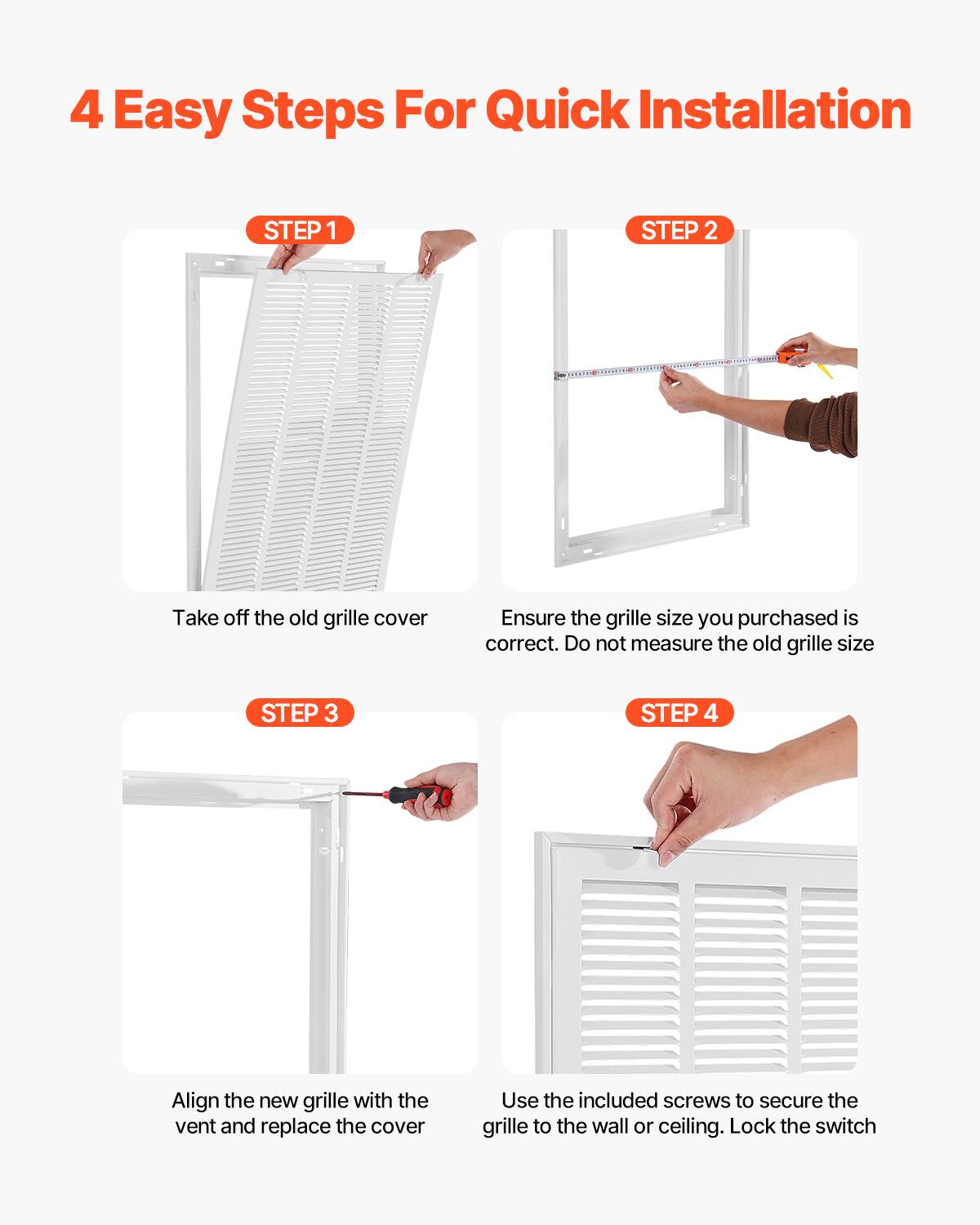 4 Easy Steps For Quick Installation

STEP 1

Take off the old grille cover

STEP 2

Ensure the grille size you purchased is correct. Do not measure the old grille size

STEP 3

Align the new grille with the vent and replace the cover

STEP 4

Use the included screws to secure the grille to the wall or ceiling. Lock the switch