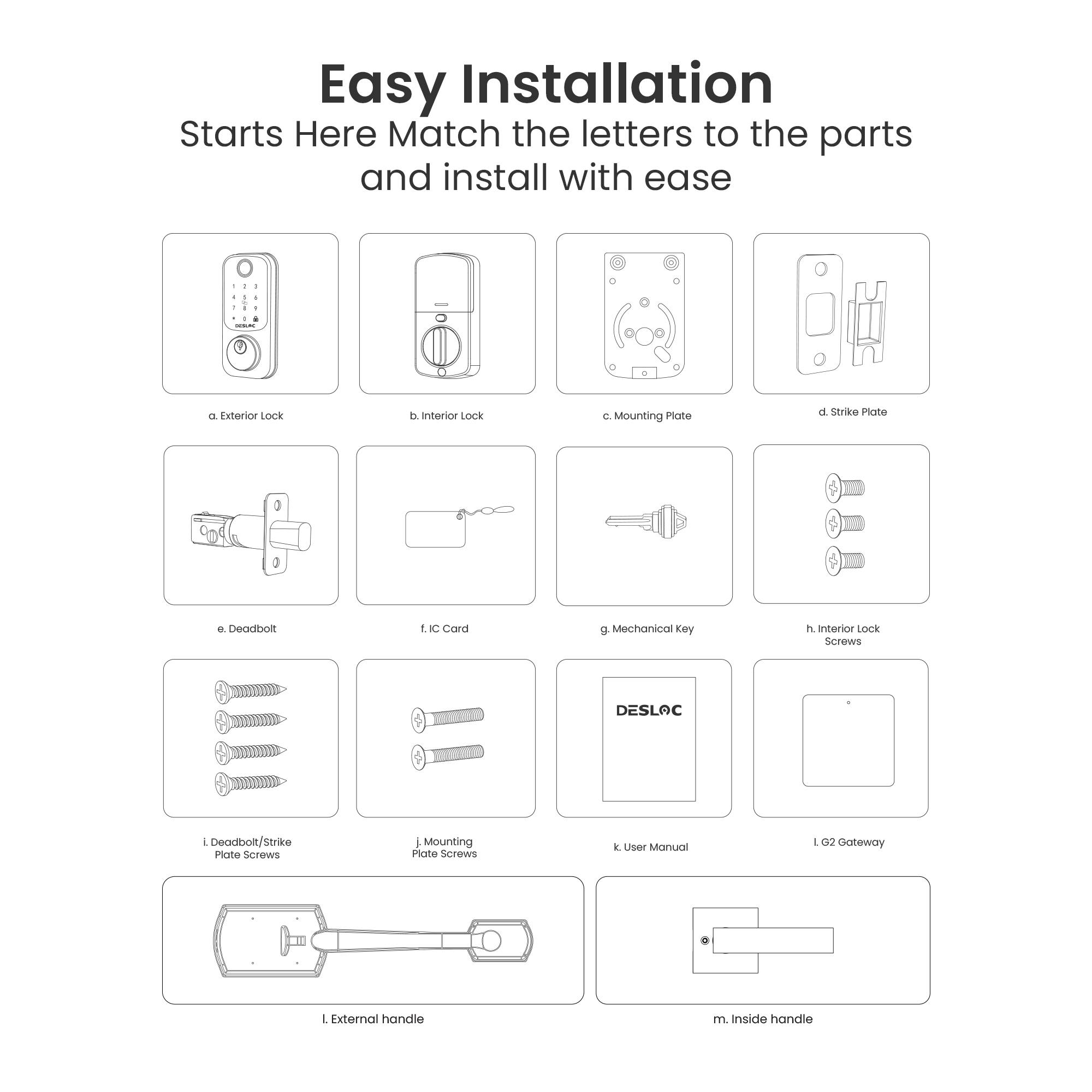 Easy Installation
Starts Here Match the letters to the parts and install with ease

1 2 3
4 5 6
7 8 9
* 0
DESLOC

a. Exterior Lock

b. Interior Lock

c. Mounting Plate

d. Strike Plate

e. Deadbolt

f. IC Card

g. Mechanical Key

h. Interior Lock Screws

i. Deadbolt/Strike Plate Screws

j. Mounting Plate Screws

DESLOC

k. User Manual

l. G2 Gateway

l. External handle

m. Inside handle