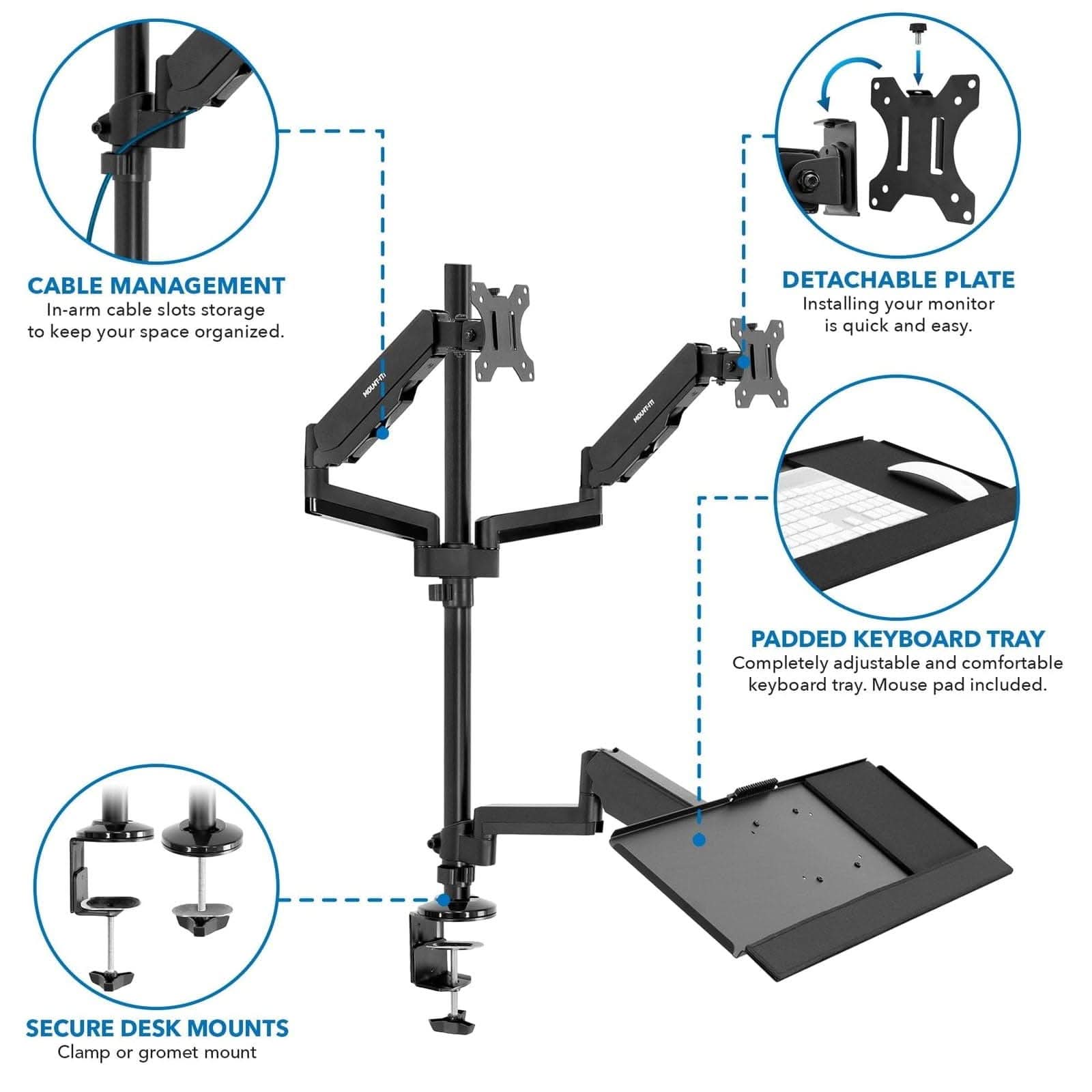 CABLE MANAGEMENT
In-arm cable slots storage to keep your space organized.

DETACHABLE PLATE
Installing your monitor is quick and easy.

MOUNT-IT!

MOUNT-IT!

PADDED KEYBOARD TRAY
Completely adjustable and comfortable keyboard tray. Mouse pad included.

SECURE DESK MOUNTS
Clamp or gromet mount