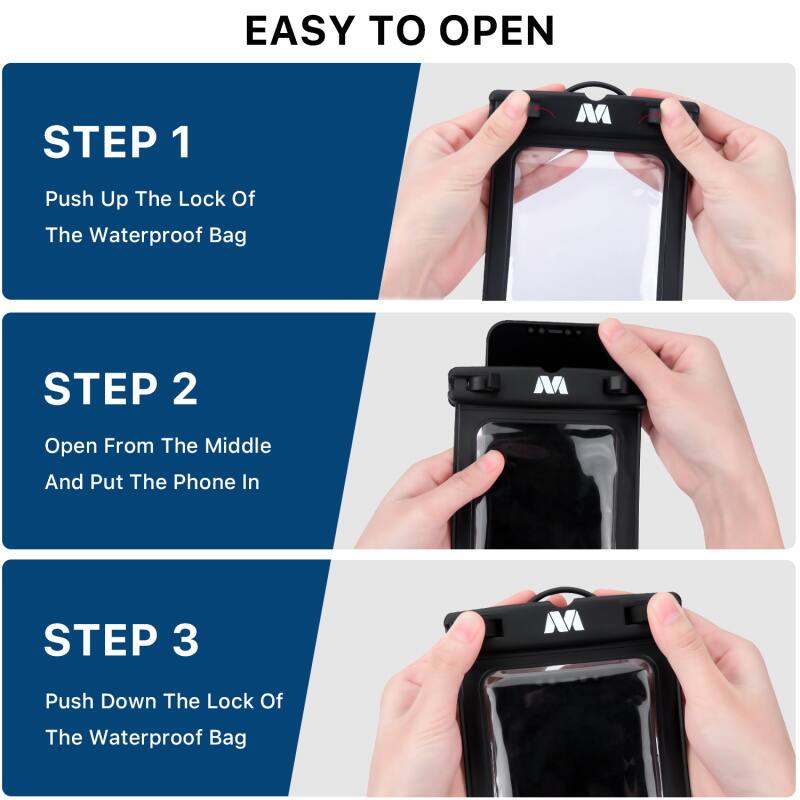 EASY TO OPEN

STEP 1

Push Up The Lock Of The Waterproof Bag

STEP 2

Open From The Middle And Put The Phone In

STEP 3

Push Down The Lock Of The Waterproof Bag