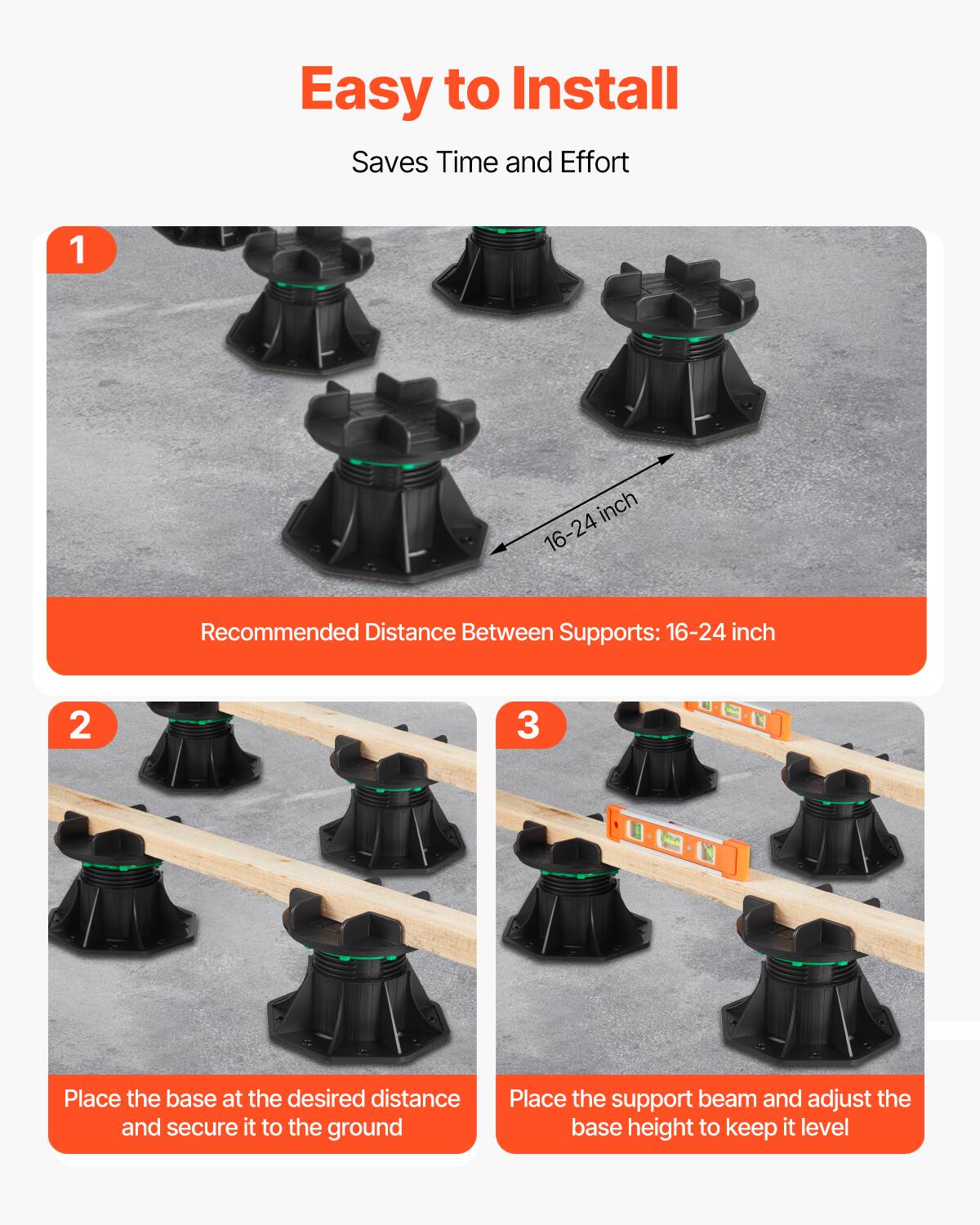 Easy to Install

Saves Time and Effort

1

16-24 inch

Recommended Distance Between Supports: 16-24 inch

2

Place the base at the desired distance and secure it to the ground

3

Place the support beam and adjust the base height to keep it level