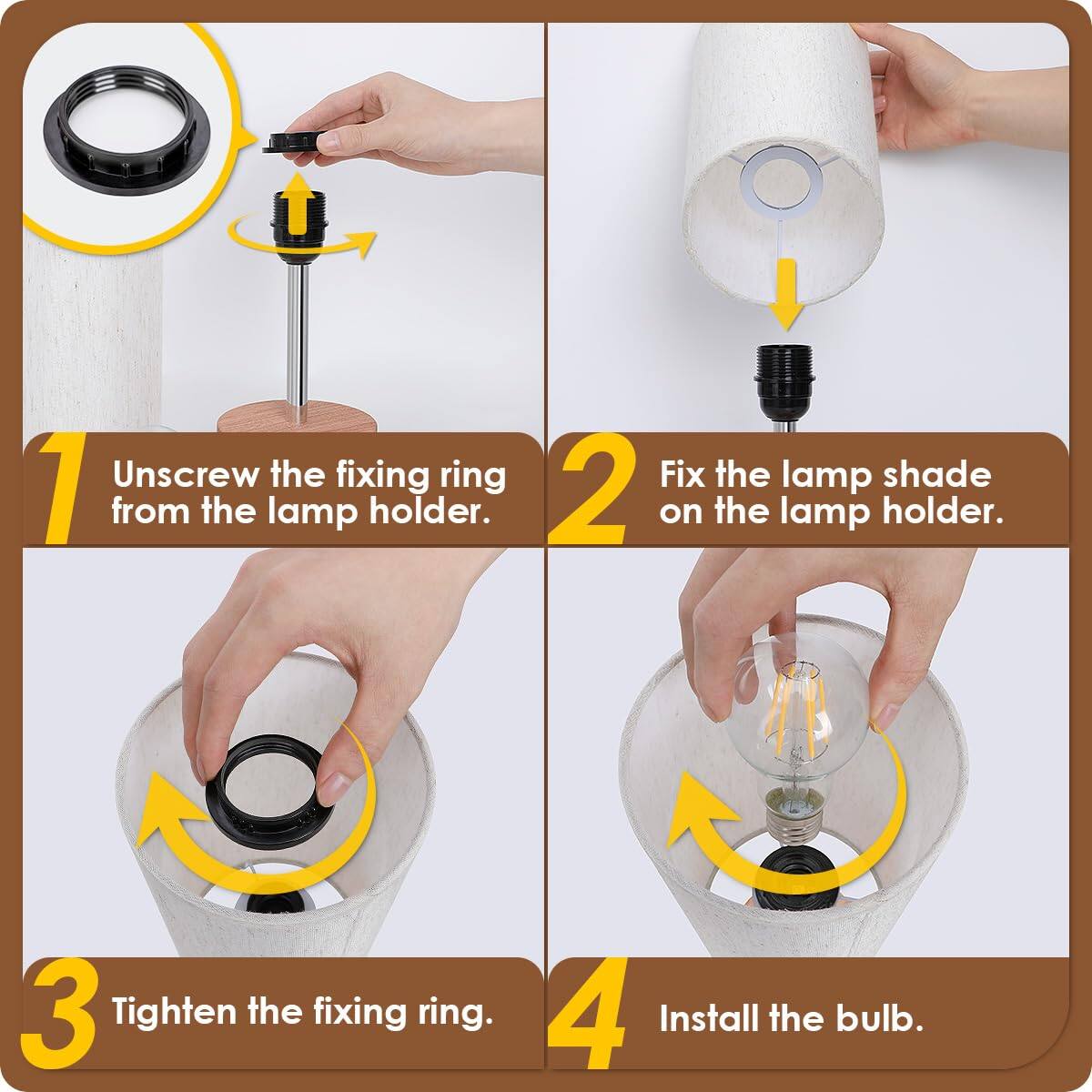 1 Unscrew the fixing ring from the lamp holder.

2 Fix the lamp shade on the lamp holder.

3 Tighten the fixing ring.

4 Install the bulb.