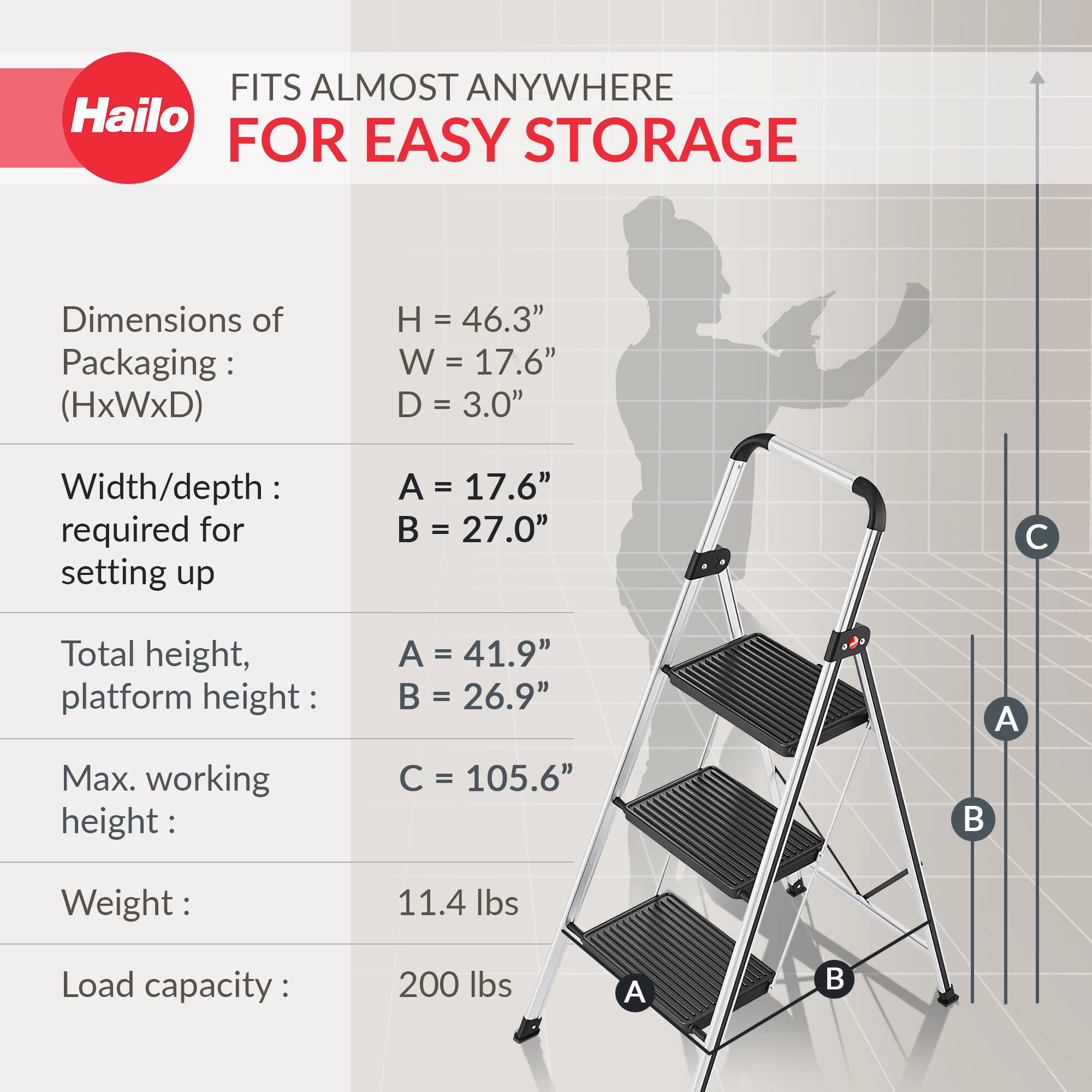 Hailo

FITS ALMOST ANYWHERE
FOR EASY STORAGE

| | |
|---|---|
| Dimensions of Packaging : (HxWxD) | H = 46.3” W = 17.6” D = 3.0” |
| Width/depth : required for setting up | A = 17.6” B = 27.0” |
| Total height, platform height : | A = 41.9” B = 26.9” |
| Max. working height : | C = 105.6” |
| Weight : | 11.4 lbs |
| Load capacity : | 200 lbs |

C
A
B
A
B