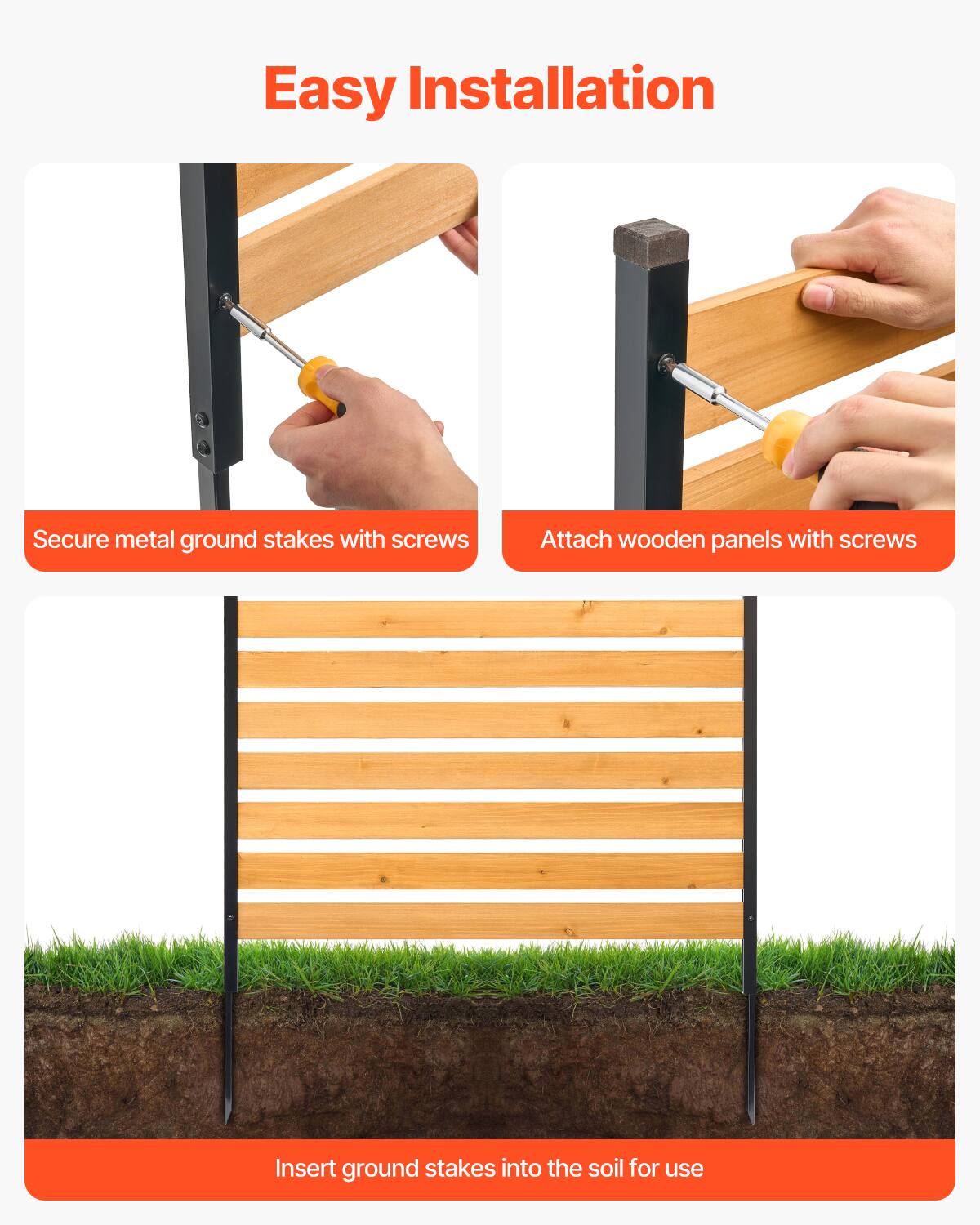 Easy Installation

Secure metal ground stakes with screws

Attach wooden panels with screws

Insert ground stakes into the soil for use