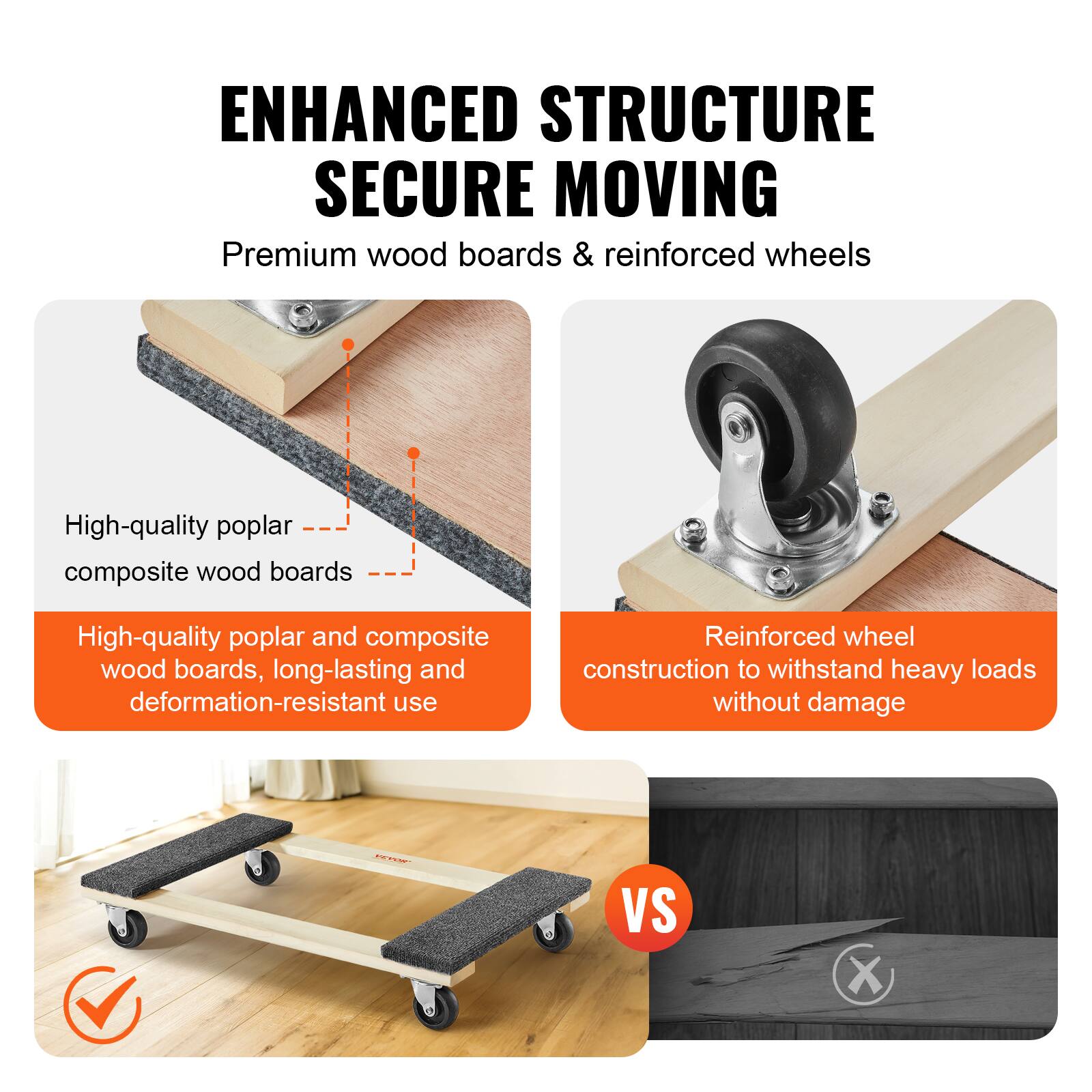 ENHANCED STRUCTURE
SECURE MOVING

Premium wood boards & reinforced wheels

High-quality poplar

composite wood boards

High-quality poplar and composite wood boards, long-lasting and deformation-resistant use

Reinforced wheel construction to withstand heavy loads without damage

VEVOR

VS