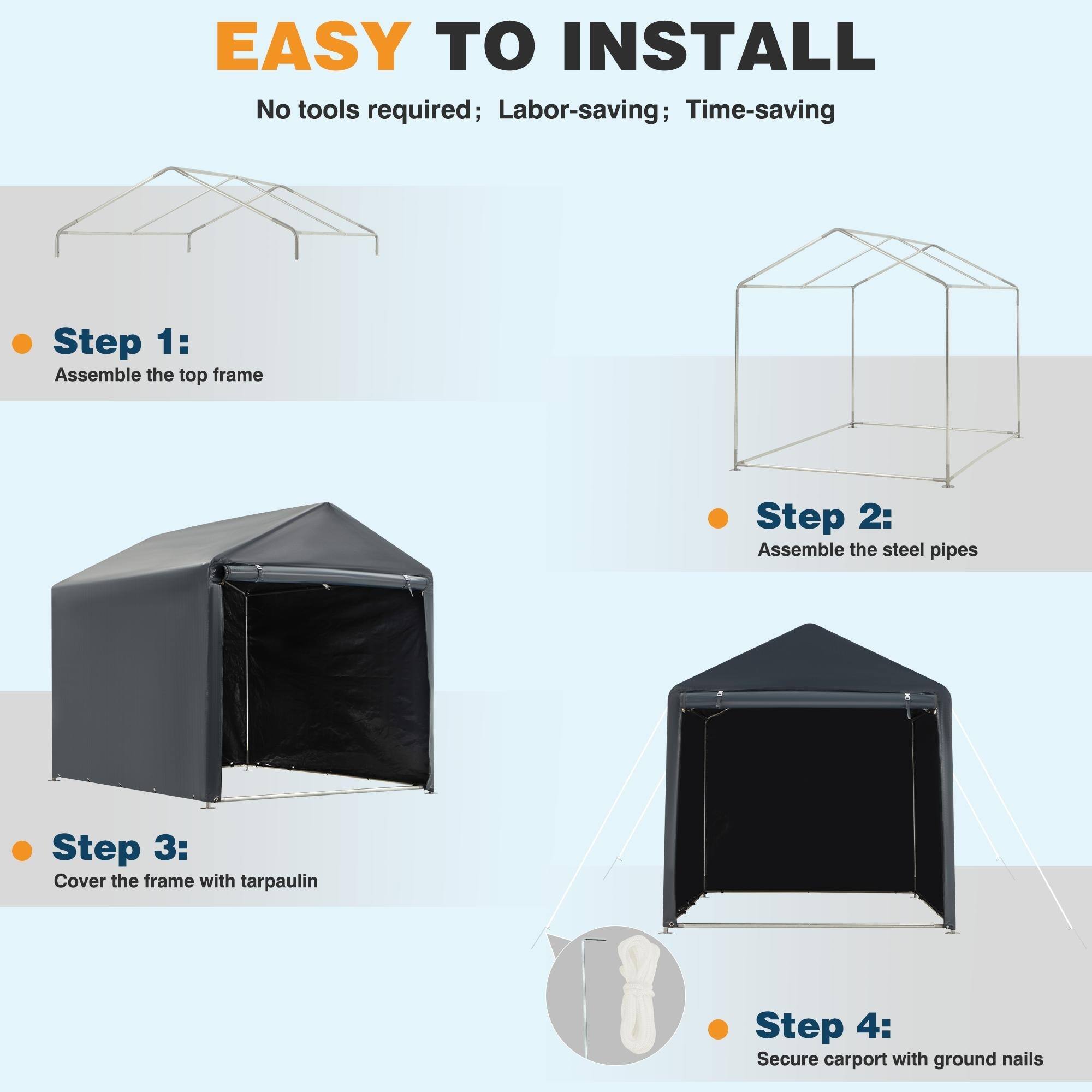 EASY TO INSTALL

No tools required；Labor-saving；Time-saving

Step 1:
Assemble the top frame

Step 2:
Assemble the steel pipes

Step 3:
Cover the frame with tarpaulin

Step 4:
Secure carport with ground nails