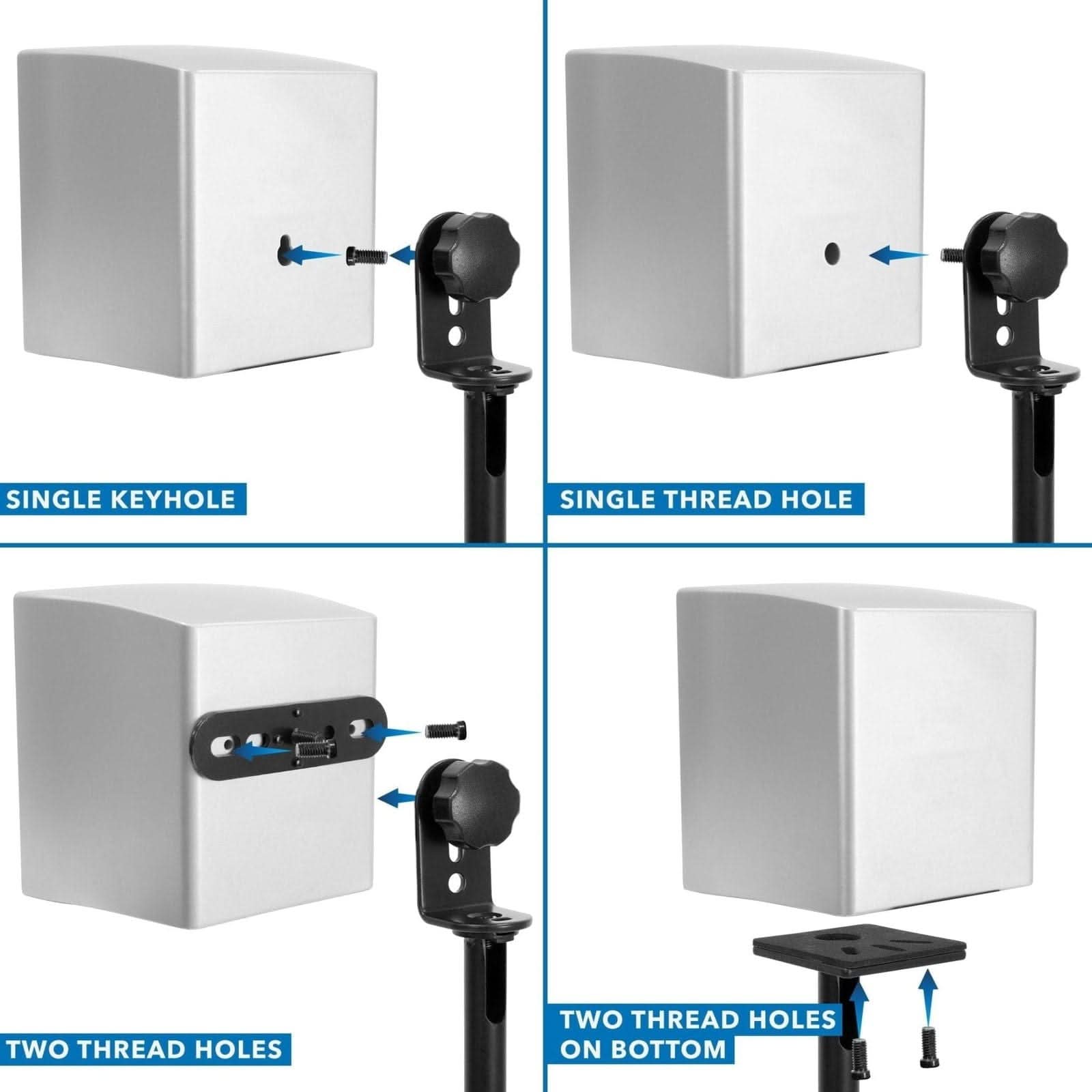 SINGLE KEYHOLE

SINGLE THREAD HOLE

TWO THREAD HOLES

TWO THREAD HOLES ON BOTTOM