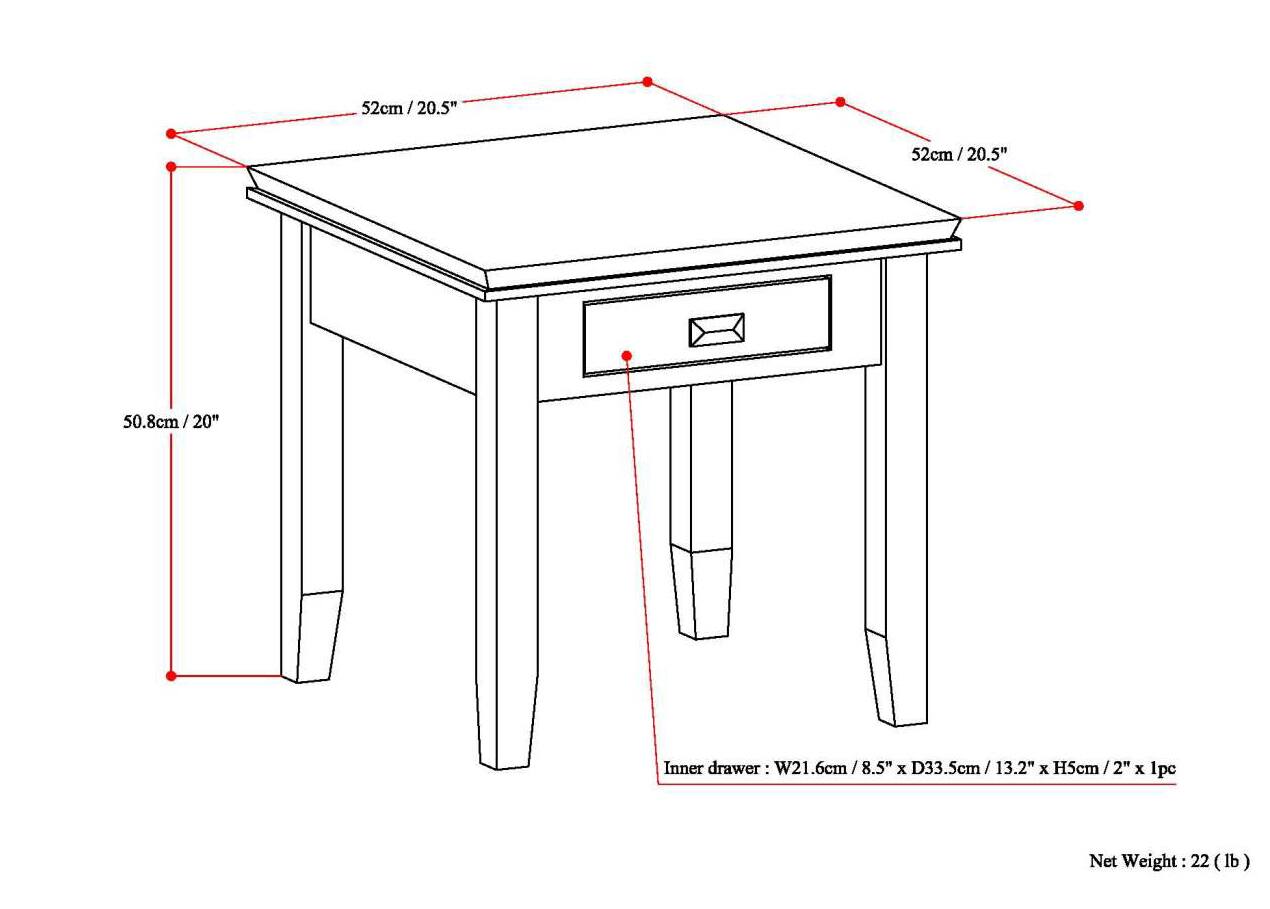 52cm / 20.5"

52cm / 20.5"

50.8cm / 20"

Inner drawer : W21.6cm / 8.5" x D33.5cm / 13.2" x H5cm / 2" x 1pc

Net Weight : 22 ( lb )