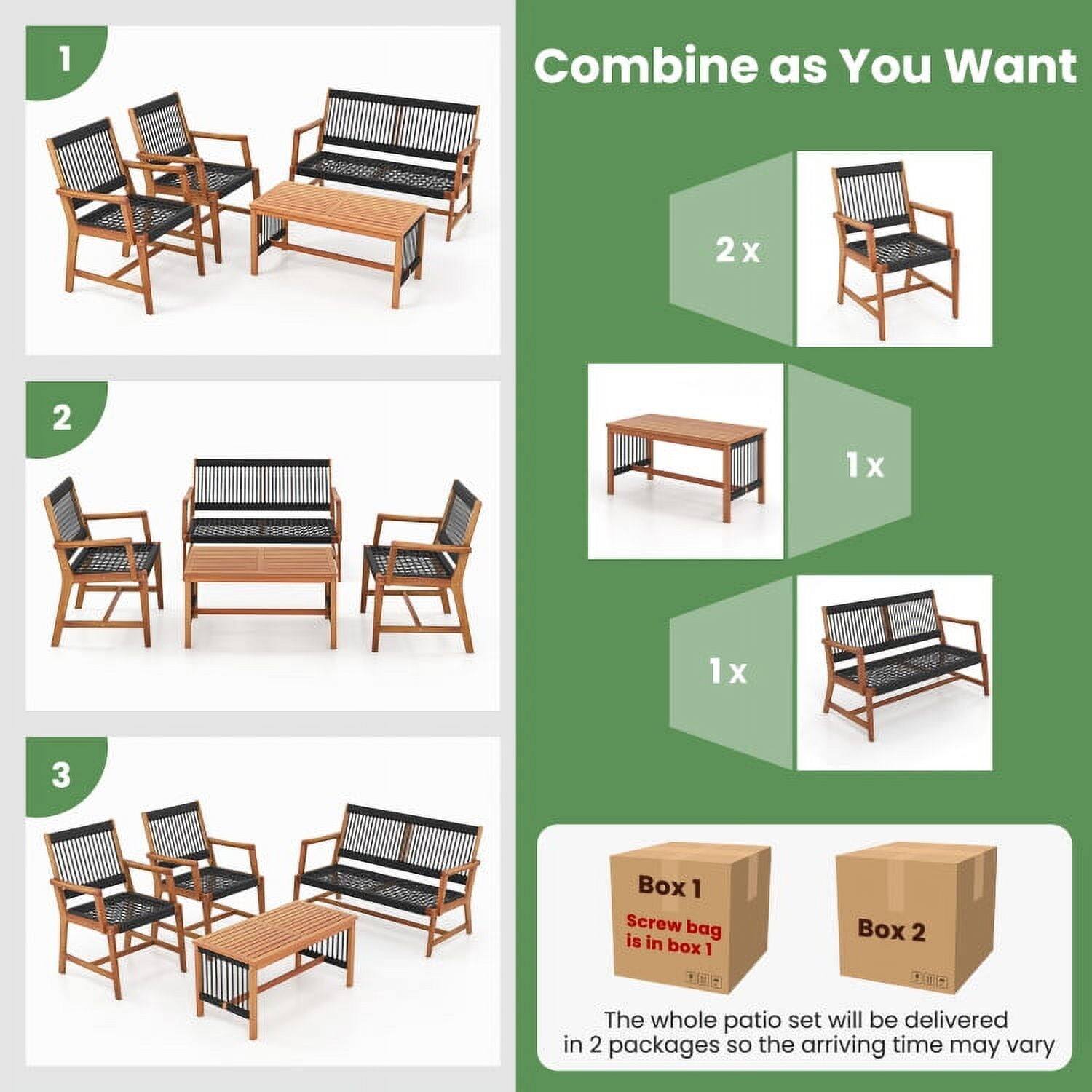 1

2

3

Combine as You Want

2 x

1 x

1 x

Box 1

Screw bag is in box 1

Box 2

The whole patio set will be delivered in 2 packages so the arriving time may vary