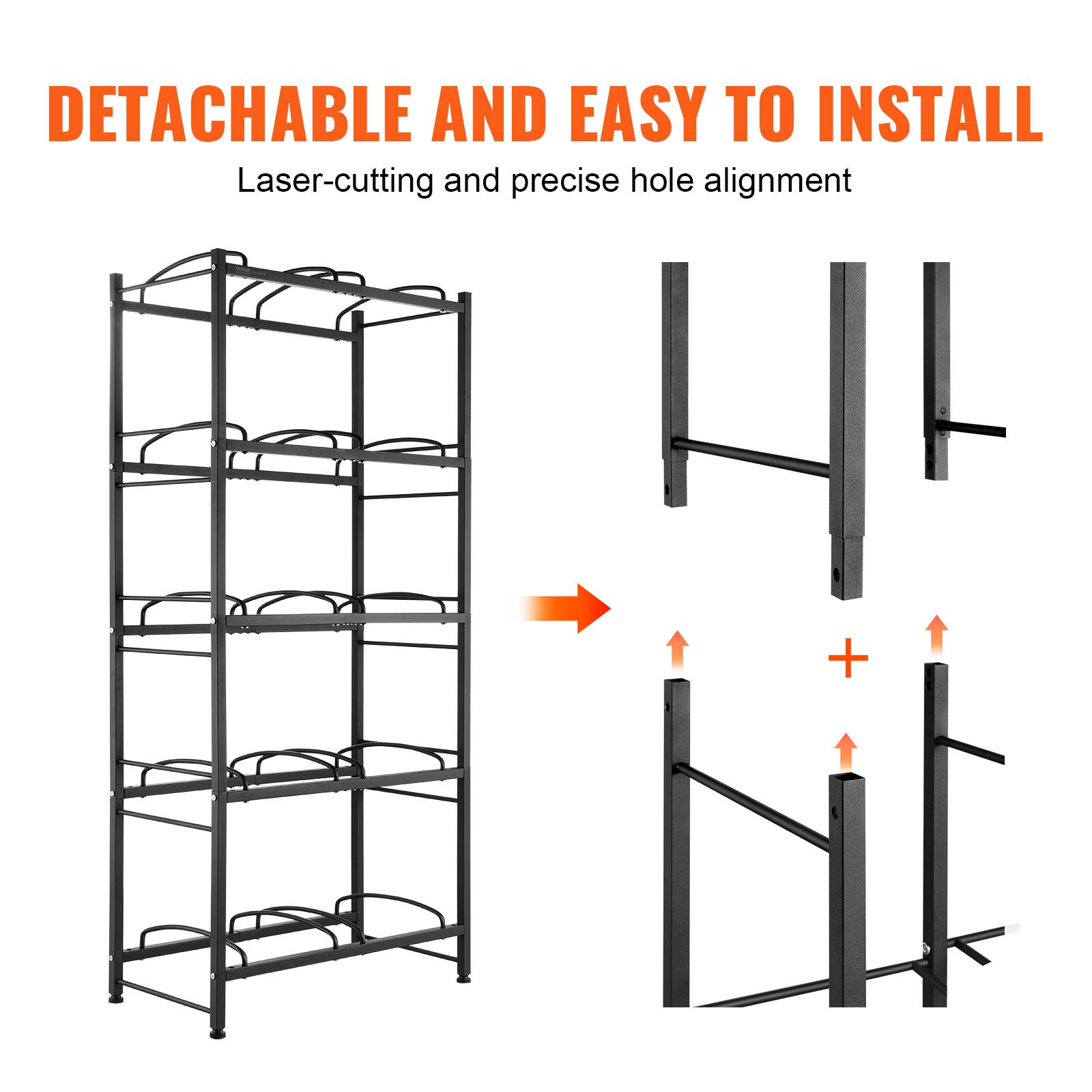 DETACHABLE AND EASY TO INSTALL

Laser-cutting and precise hole alignment

VEVOR

+