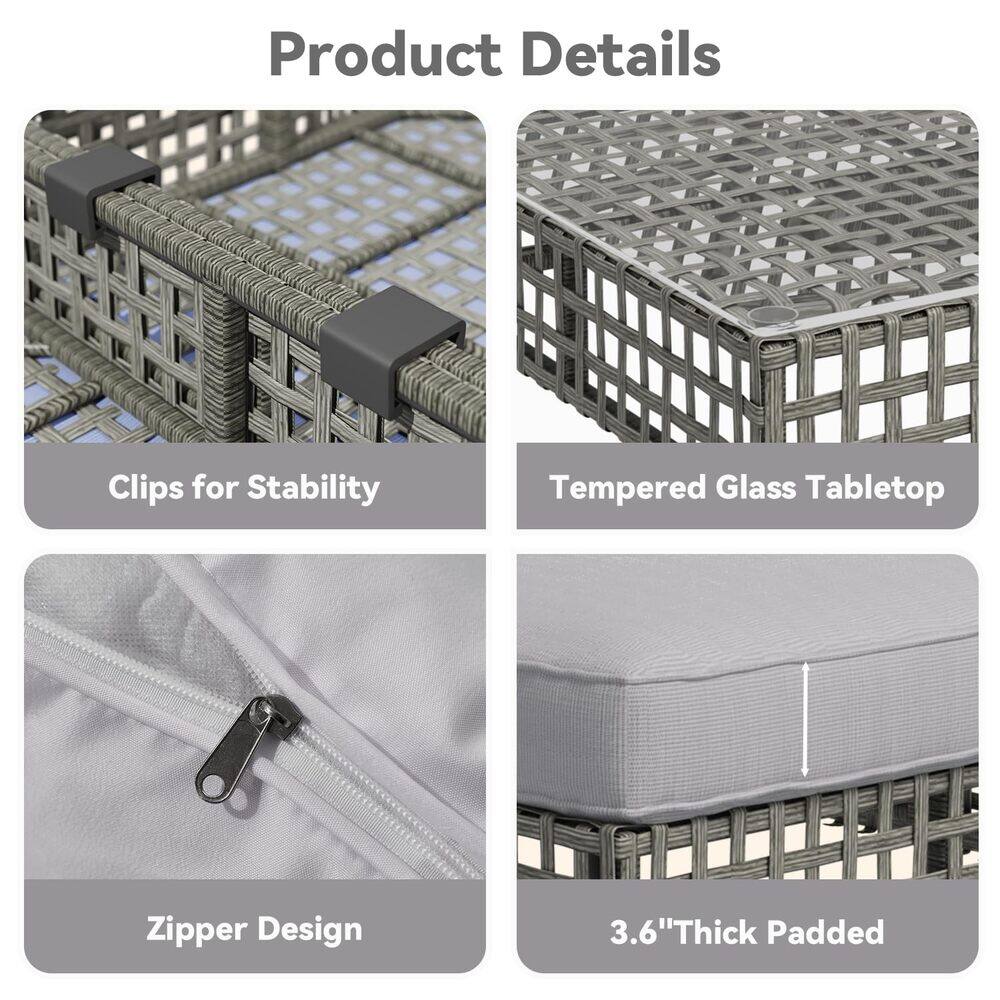 Product Details

Clips for Stability

Tempered Glass Tabletop

Zipper Design

3.6"Thick Padded