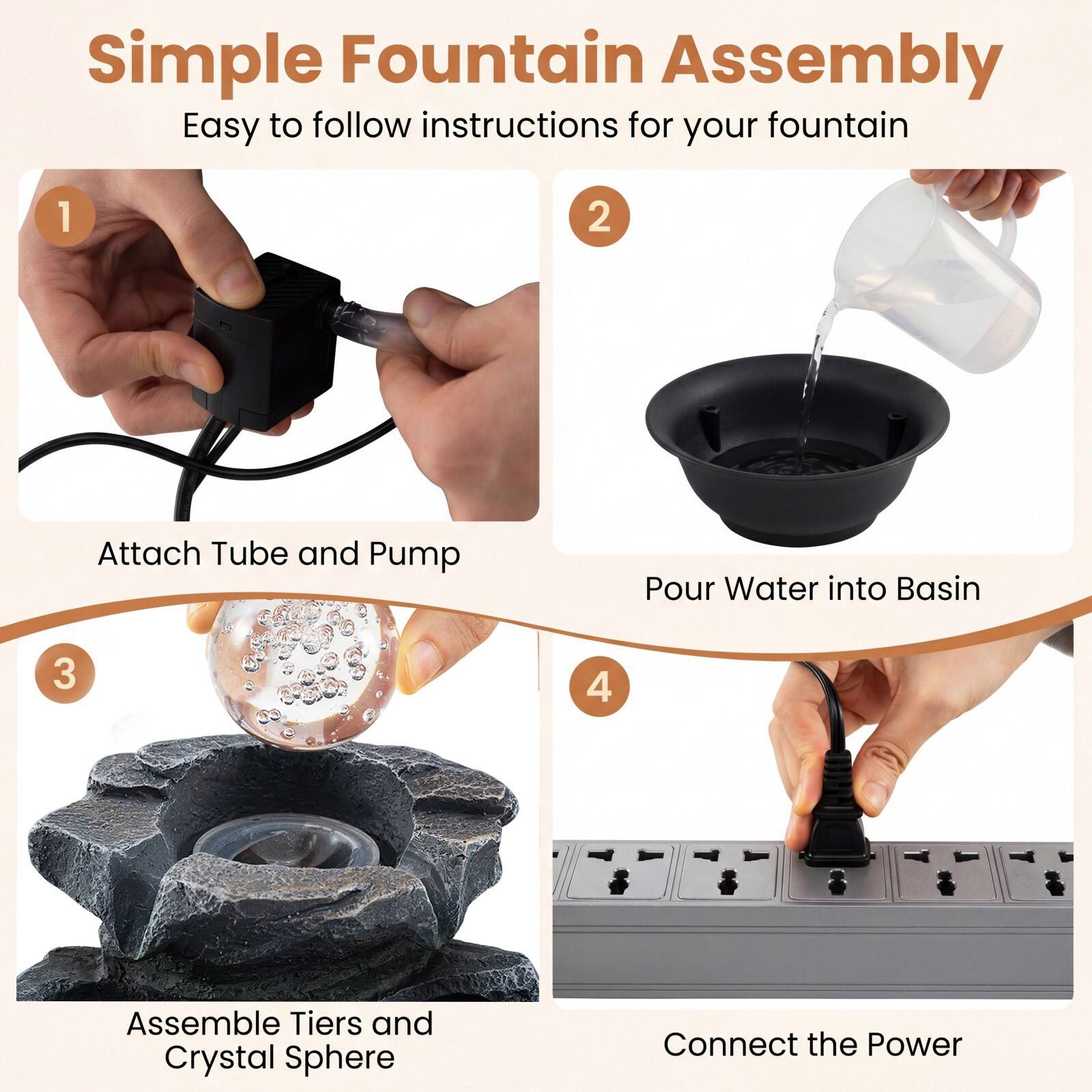 Simple Fountain Assembly

Easy to follow instructions for your fountain

1

Attach Tube and Pump

2

Pour Water into Basin

3

Assemble Tiers and Crystal Sphere

4

Connect the Power