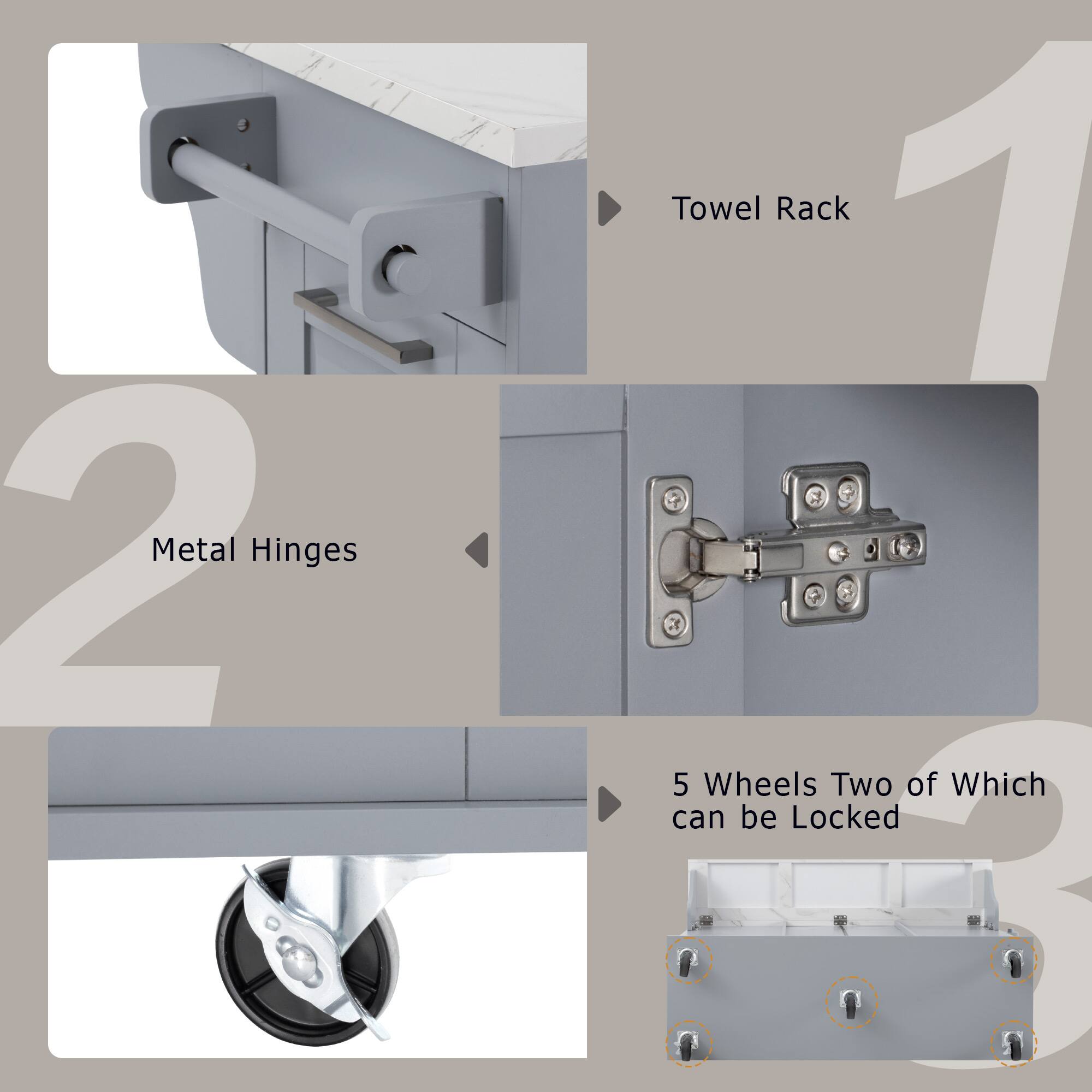 1

Towel Rack

2

Metal Hinges

3

5 Wheels Two of Which can be Locked