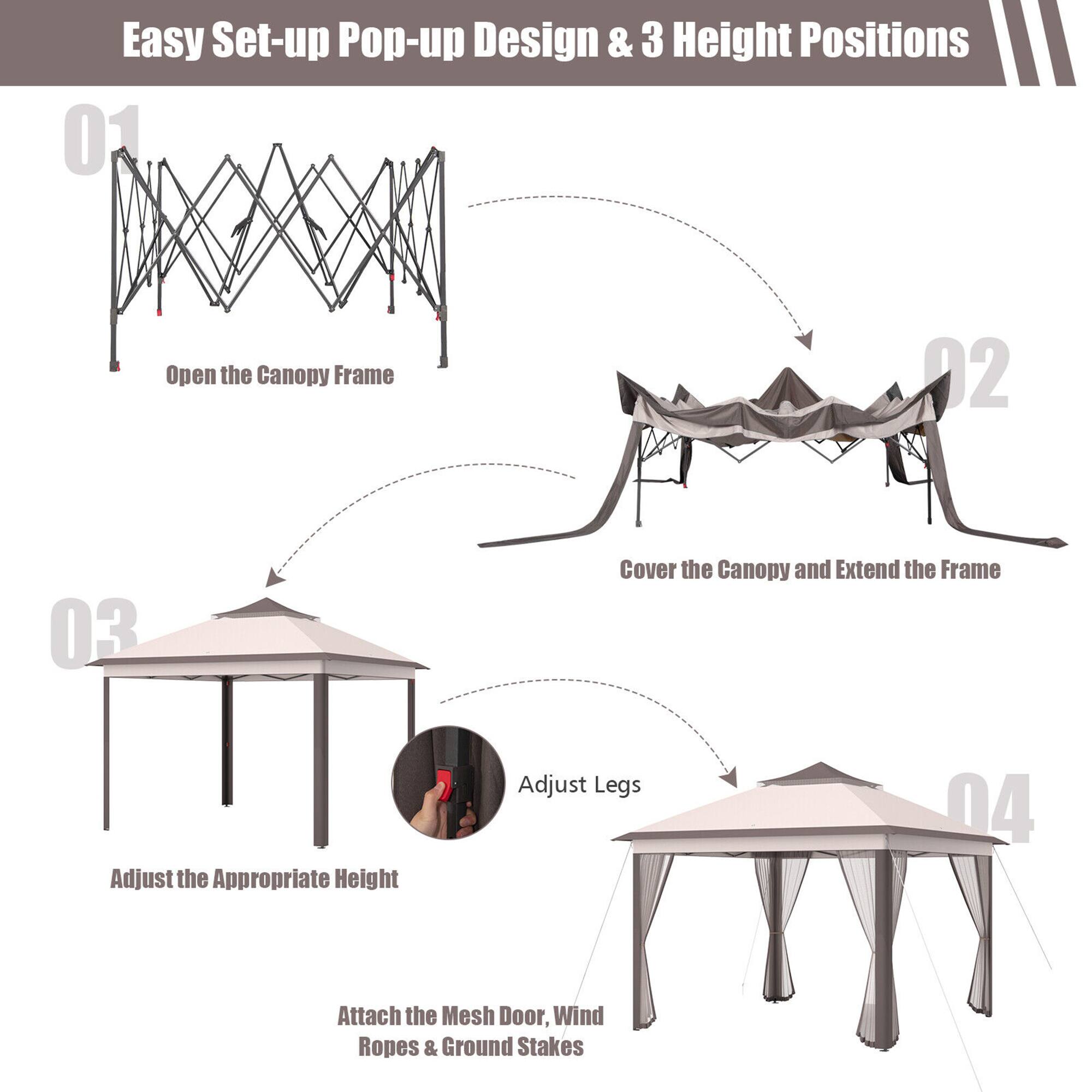 Easy Set-up Pop-up Design & 3 Height Positions

01

Open the Canopy Frame

02

Cover the Canopy and Extend the Frame

03

Adjust Legs

Adjust the Appropriate Height

04

Attach the Mesh Door, Wind Ropes & Ground Stakes