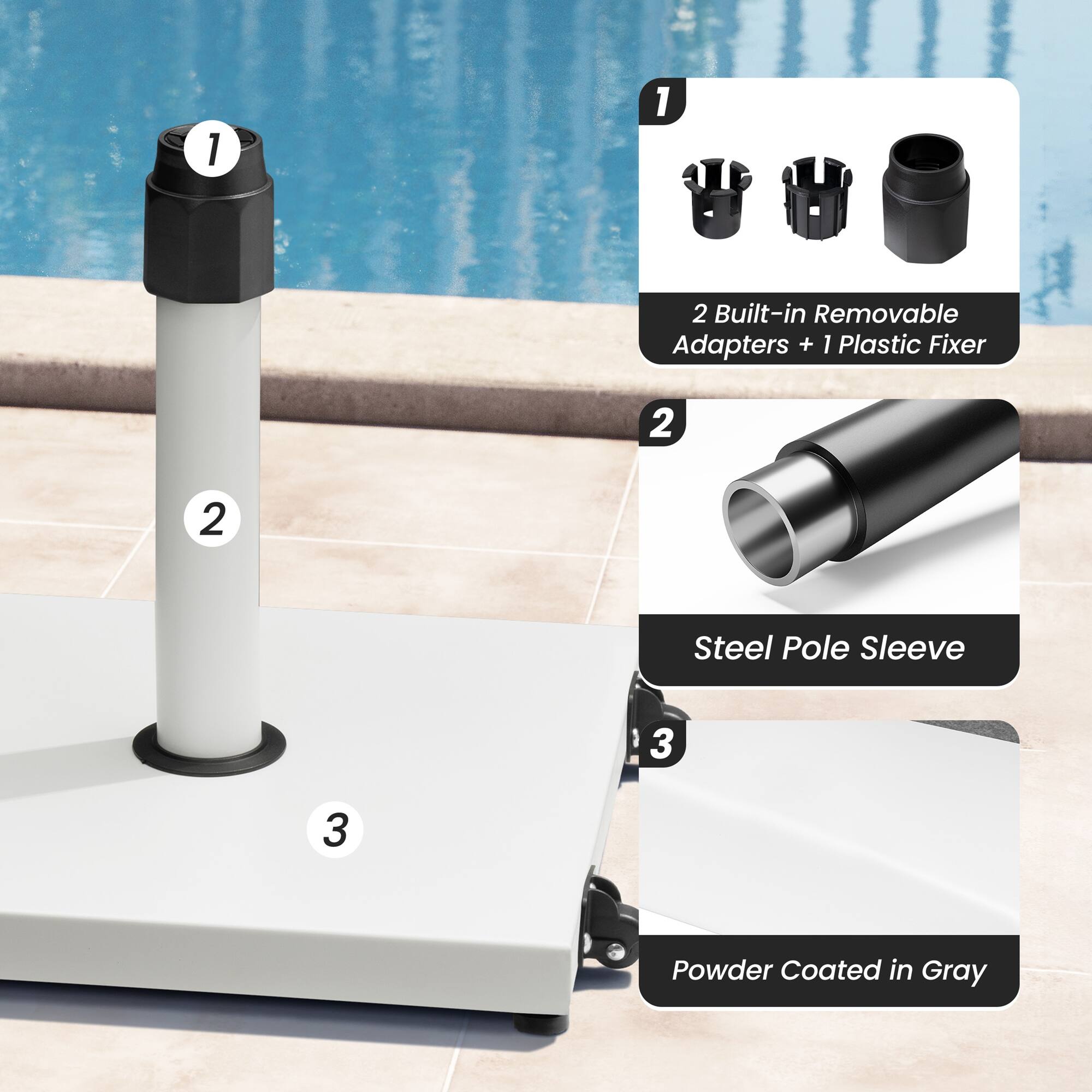 1

2

3

1

2 Built-in Removable Adapters + 1 Plastic Fixer

2

Steel Pole Sleeve

3

Powder Coated in Gray