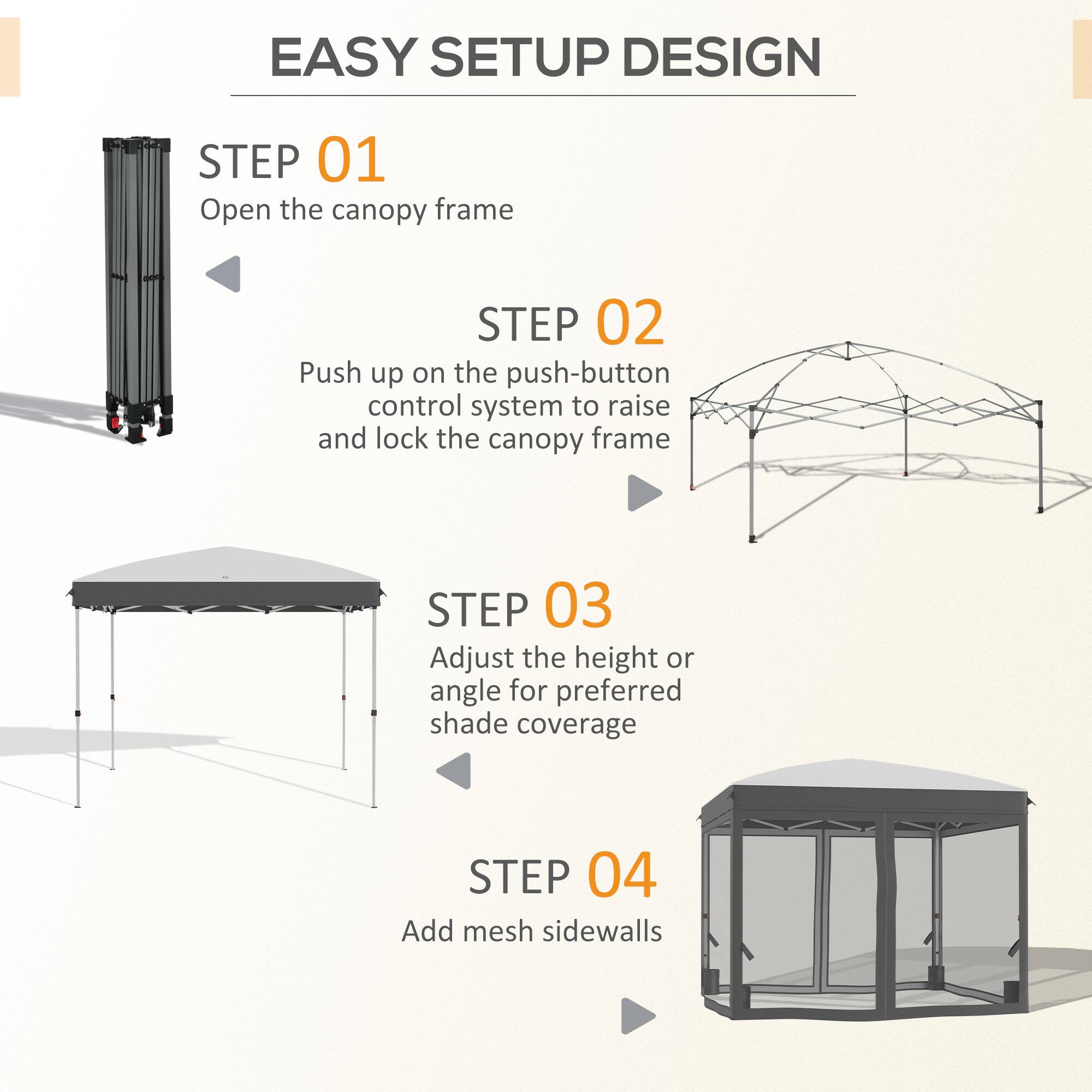 EASY SETUP DESIGN

STEP 01
Open the canopy frame

STEP 02
Push up on the push-button control system to raise and lock the canopy frame

STEP 03
Adjust the height or angle for preferred shade coverage

STEP 04
Add mesh sidewalls