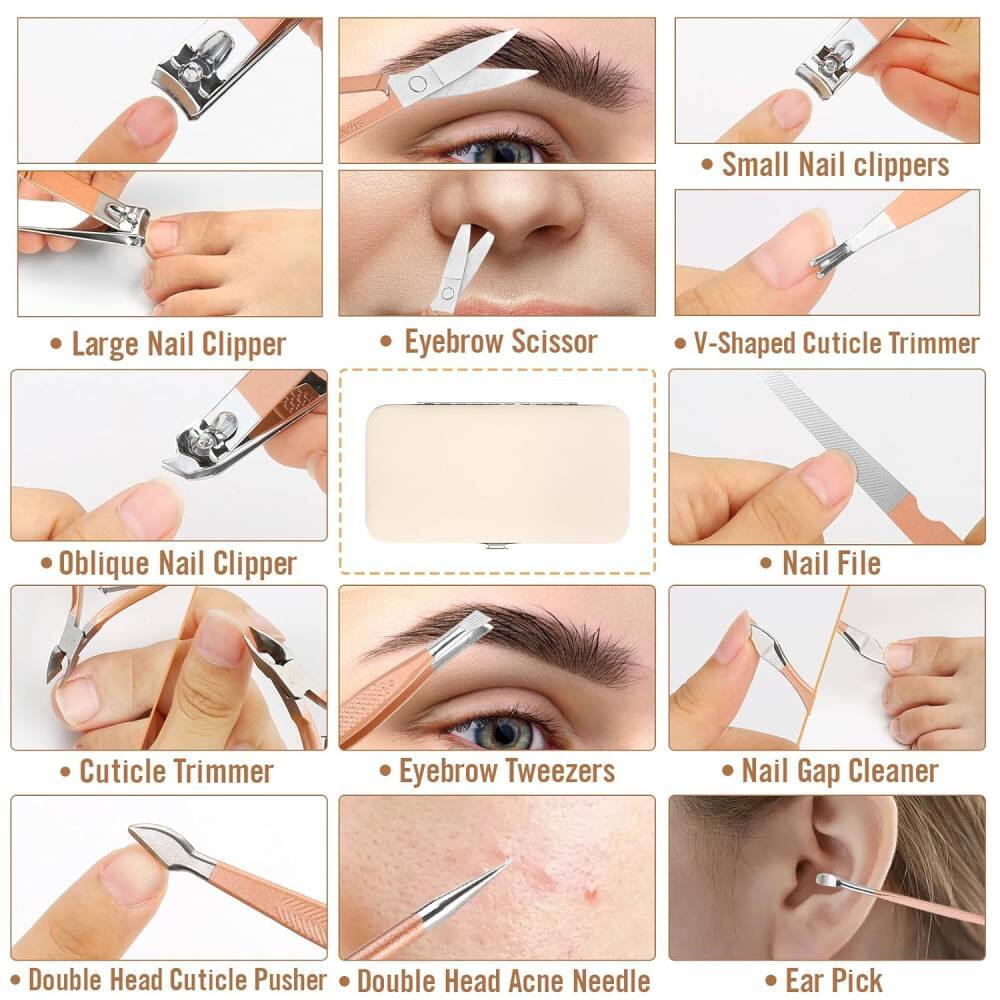 • Small Nail clippers

• Large Nail Clipper

• Eyebrow Scissor

• V-Shaped Cuticle Trimmer

• Oblique Nail Clipper

• Nail File

• Cuticle Trimmer

• Eyebrow Tweezers

• Nail Gap Cleaner

• Double Head Cuticle Pusher

• Double Head Acne Needle

• Ear Pick