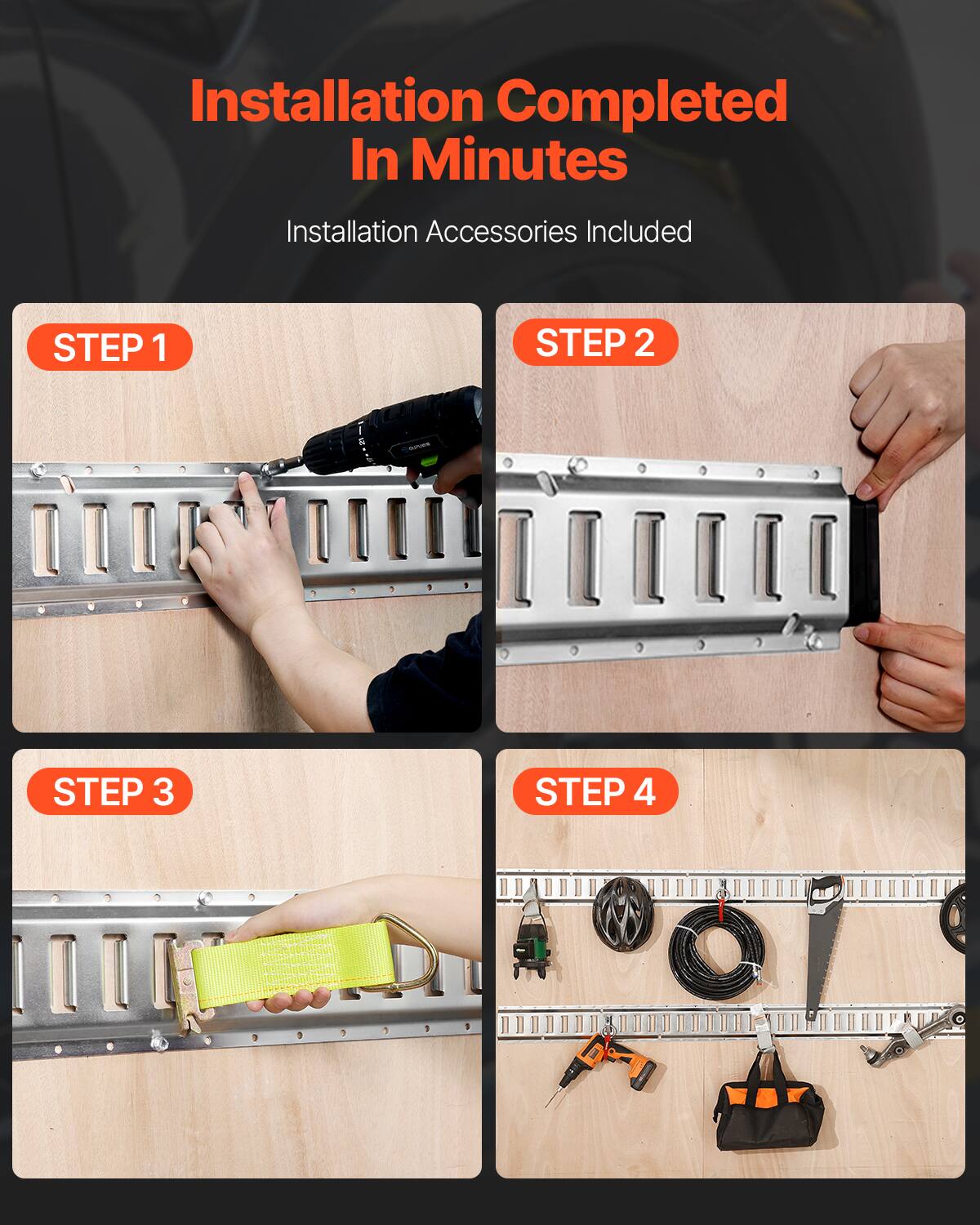 Installation Completed In Minutes

Installation Accessories Included

STEP 1

STEP 2

STEP 3

STEP 4