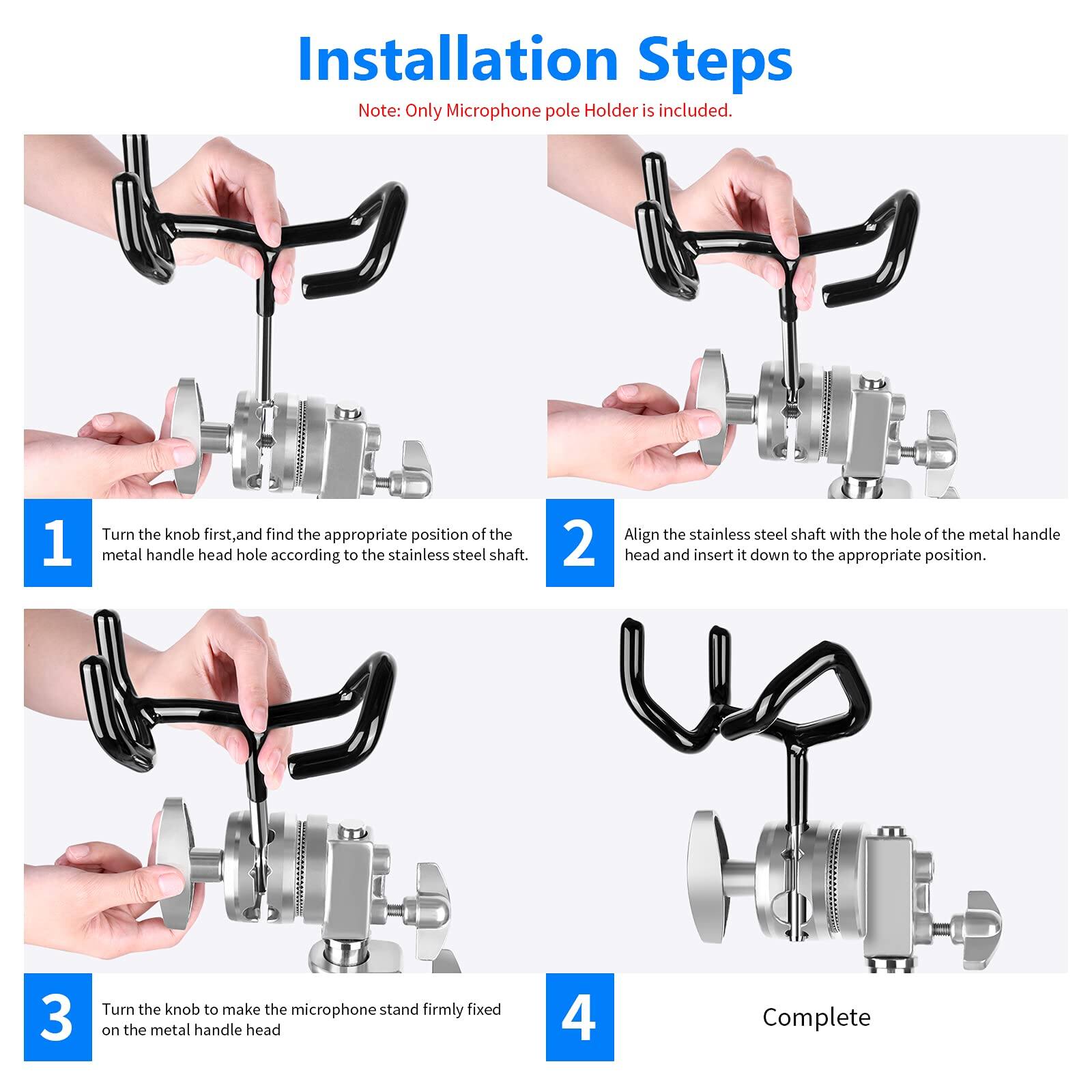 Installation Steps

Note: Only Microphone pole Holder is included.

1

Turn the knob first,and find the appropriate position of the metal handle head hole according to the stainless steel shaft.

2

Align the stainless steel shaft with the hole of the metal handle head and insert it down to the appropriate position.

3

Turn the knob to make the microphone stand firmly fixed on the metal handle head

4

Complete