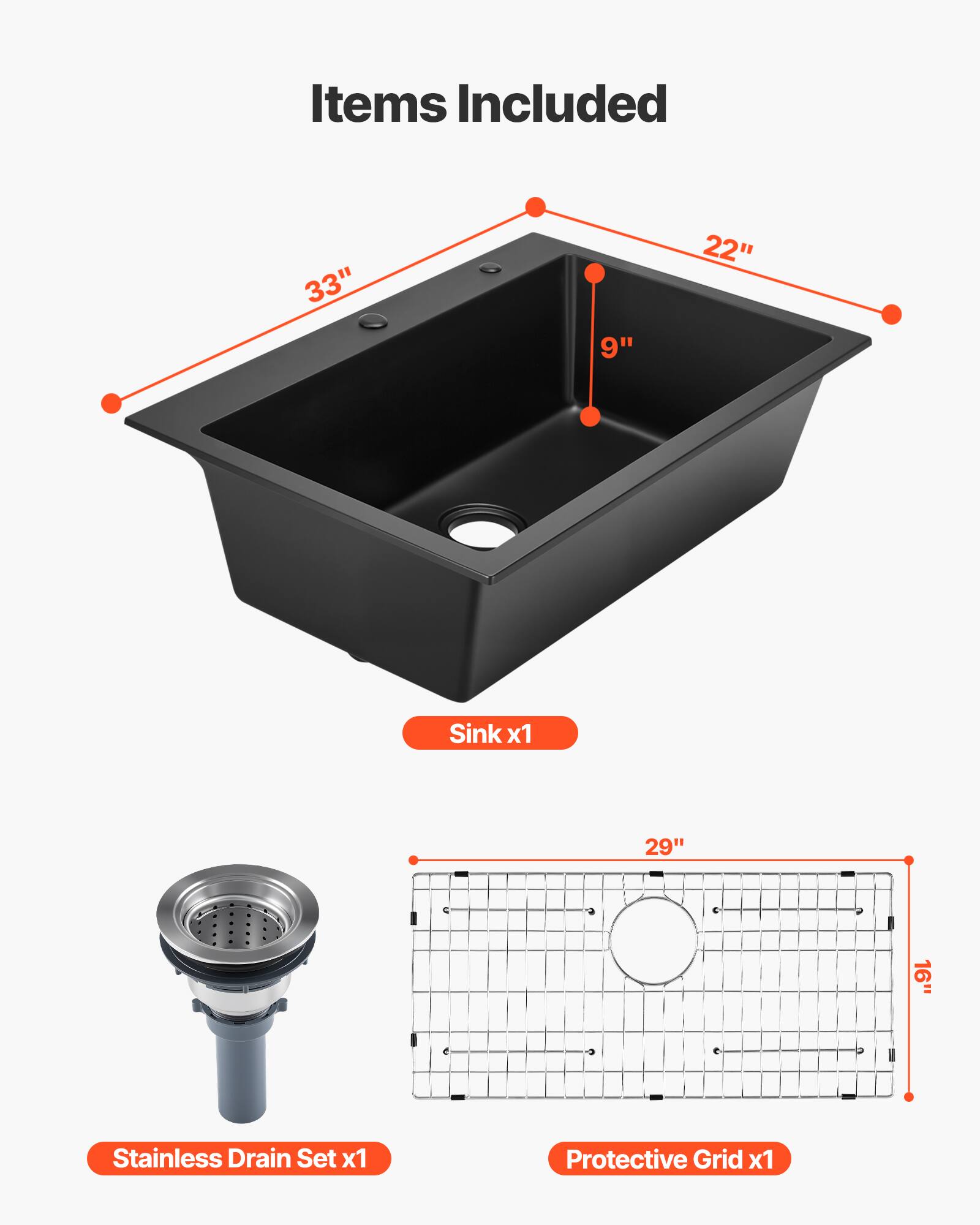 Items Included

33"

22"

9"

Sink x1

29"

16"

Stainless Drain Set x1

Protective Grid x1