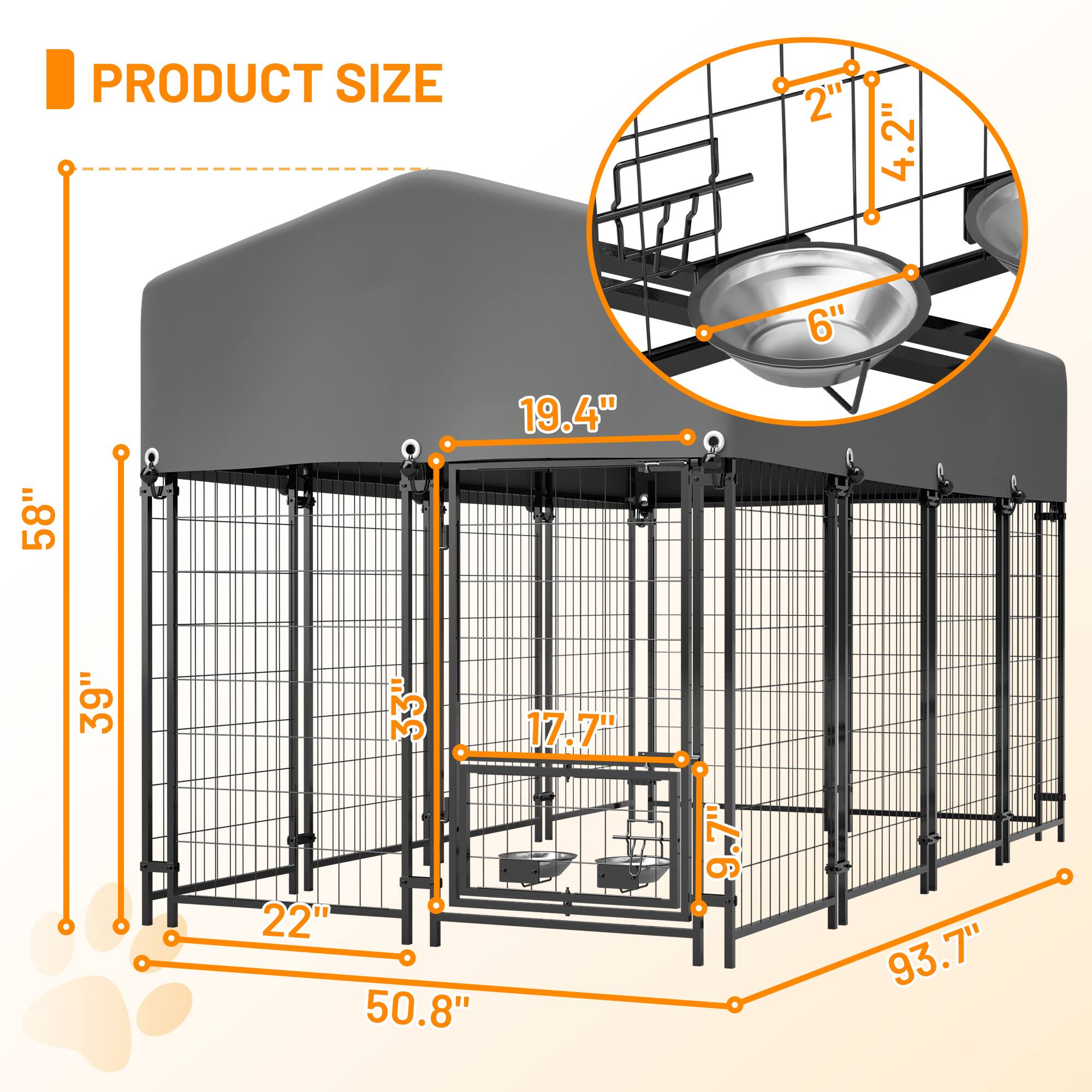 PRODUCT SIZE

2"

4.2"

6"

58"

39"

19.4"

33"

17.7"

9.7"

22"

50.8"

93.7"