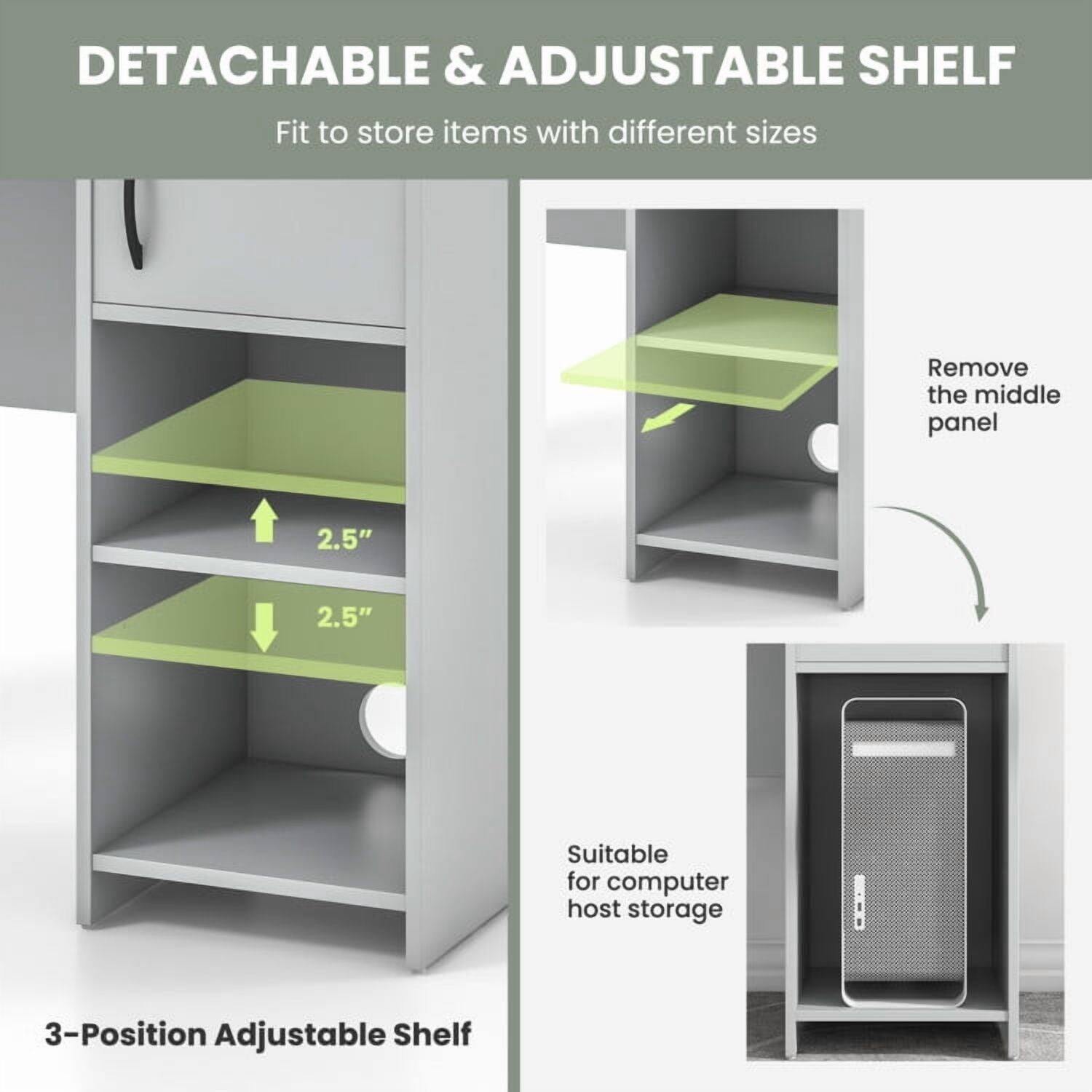 DETACHABLE & ADJUSTABLE SHELF

Fit to store items with different sizes

2.5"

2.5"

3-Position Adjustable Shelf

Remove the middle panel

Suitable for computer host storage